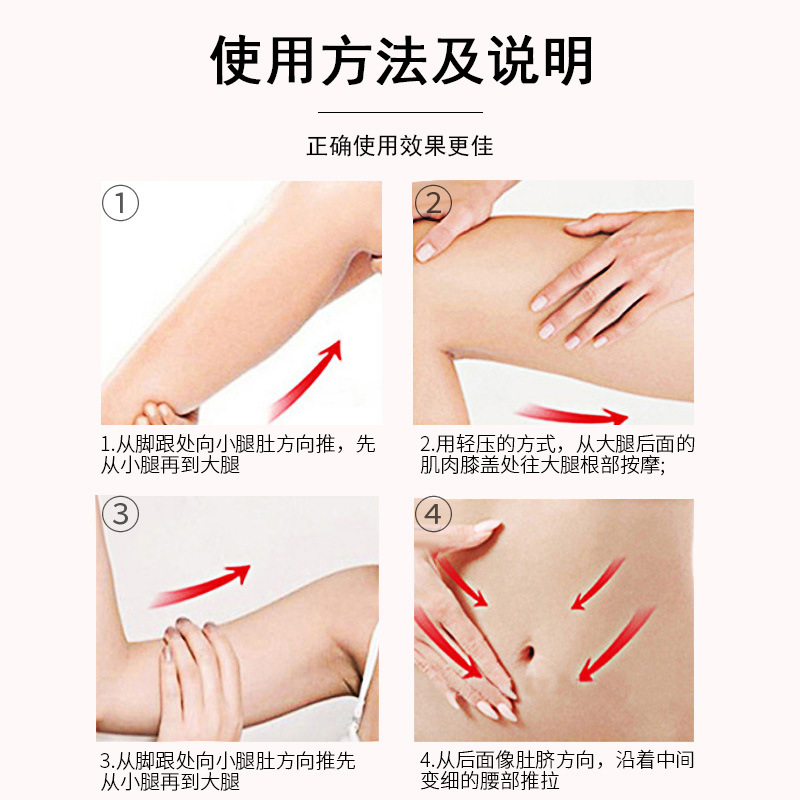 使用方法及说明

正确使用效果更佳

①

1.从脚跟处向小腿肚方向推，先从小腿再到大腿

②

2.用轻压的方式，从大腿后面的肌肉膝盖处往大腿根部按摩;

③

3.从脚跟处向小腿肚方向推先从小腿再到大腿

④

4.从后面像肚脐方向，沿着中间变细的腰部推拉