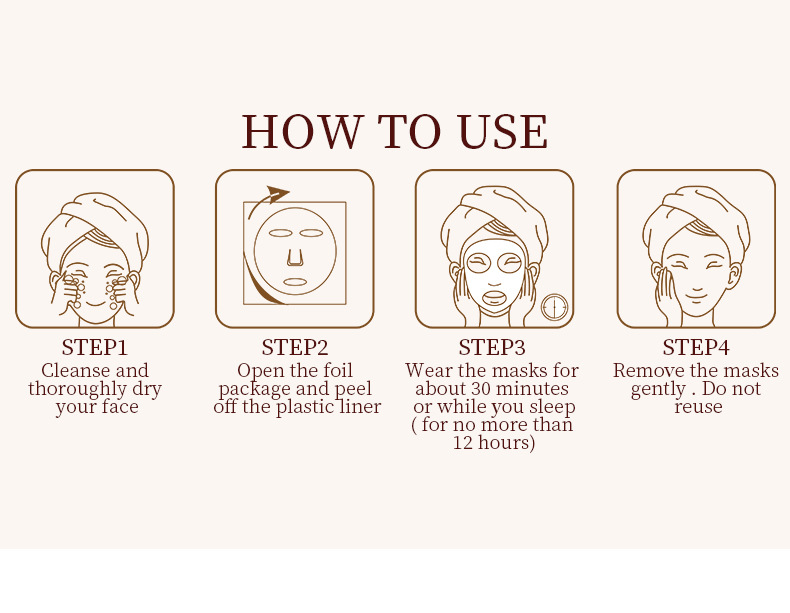 HOW TO USE

STEP1
Cleanse and thoroughly dry your face

STEP2
Open the foil package and peel off the plastic liner

STEP3
Wear the masks for about 30 minutes or while you sleep ( for no more than 12 hours)

STEP4
Remove the masks gently . Do not reuse