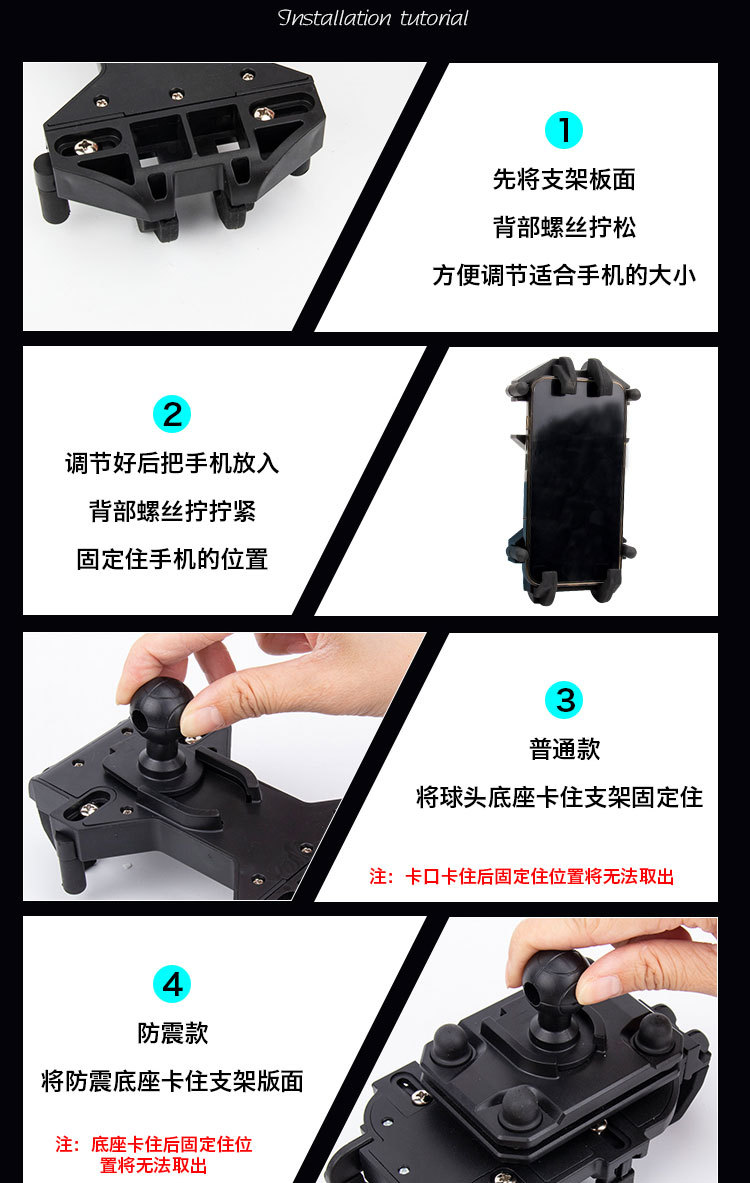 Installation tutorial

1
先将支架板面
背部螺丝拧松
方便调节适合手机的大小

2
调节好后把手机放入
背部螺丝拧拧紧
固定住手机的位置

3
普通款
将球头底座卡住支架固定住
注：卡口卡住后固定住位置将无法取出

4
防震款
将防震底座卡住支架版面
注：底座卡住后固定住位置将无法取出