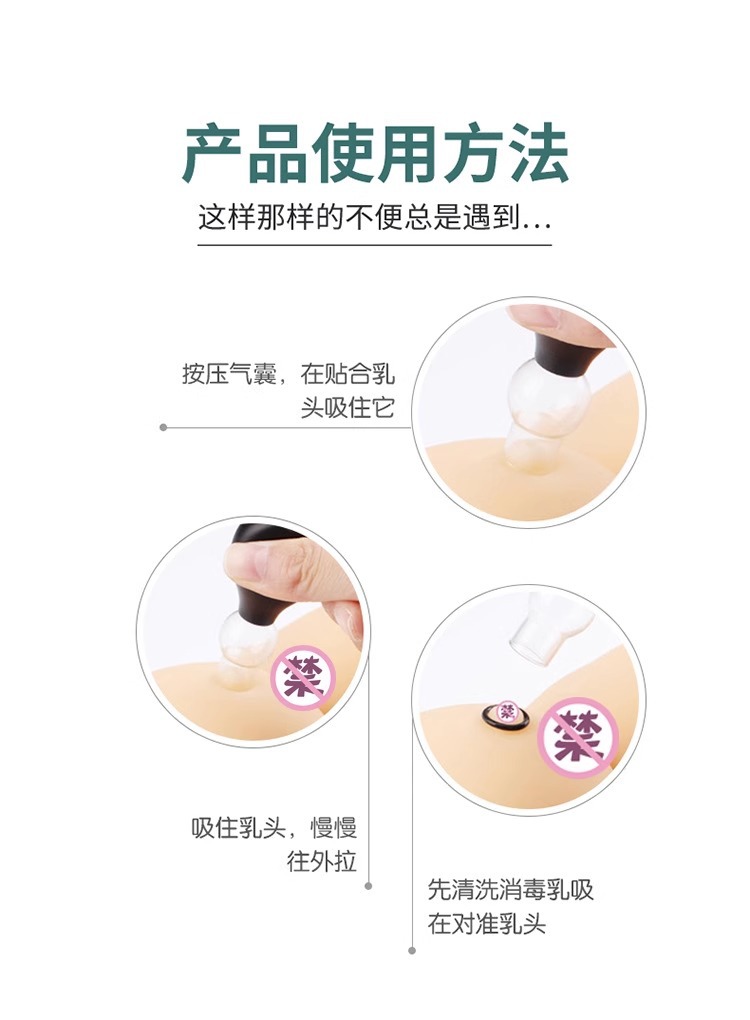 产品使用方法

这样那样的不便总是遇到...

按压气囊，在贴合乳头吸住它

禁

禁

禁

吸住乳头，慢慢往外拉

先清洗消毒乳吸在对准乳头