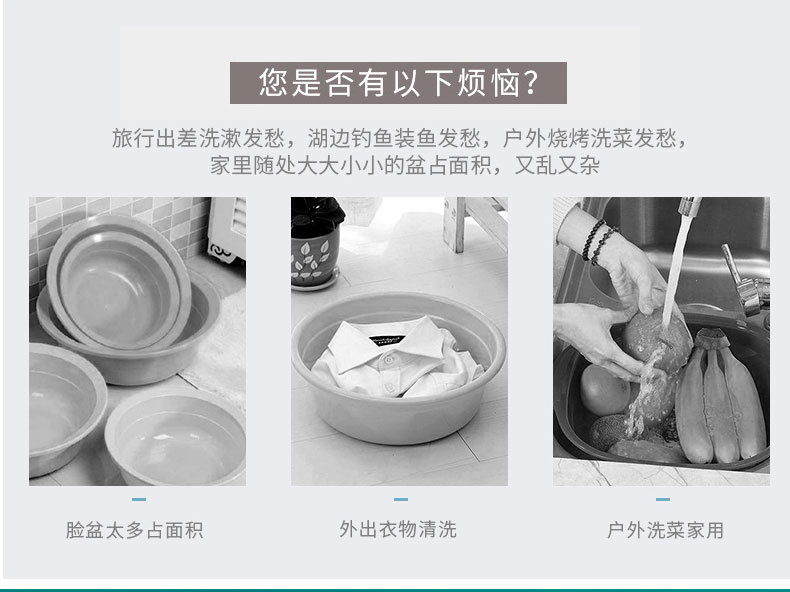 您是否有以下烦恼?

旅行出差洗漱发愁，湖边钓鱼装鱼发愁，户外烧烤洗菜发愁，家里随处大大小小的盆占面积，又乱又杂

脸盆太多占面积

外出衣物清洗

户外洗菜家用