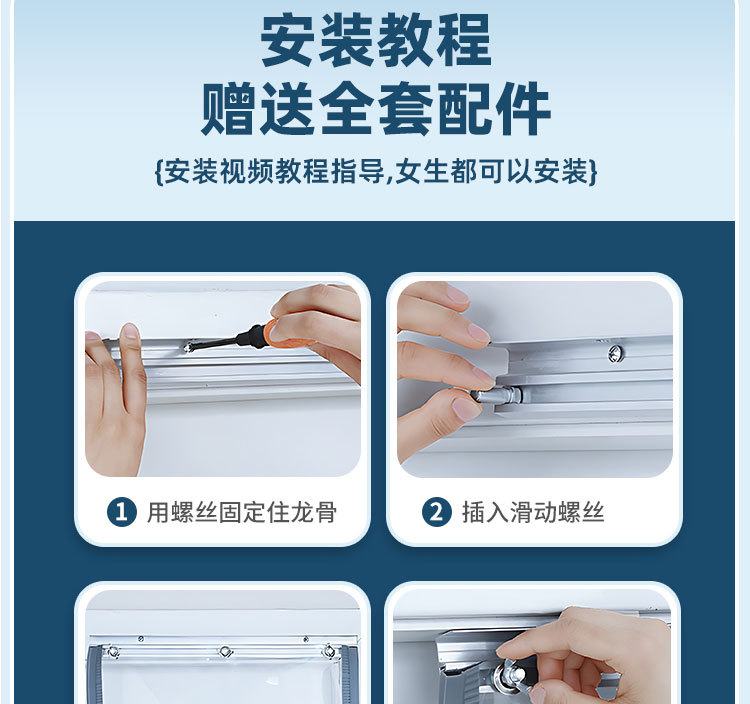 安装教程
赠送全套配件

{安装视频教程指导,女生都可以安装}

1 用螺丝固定住龙骨

2 插入滑动螺丝