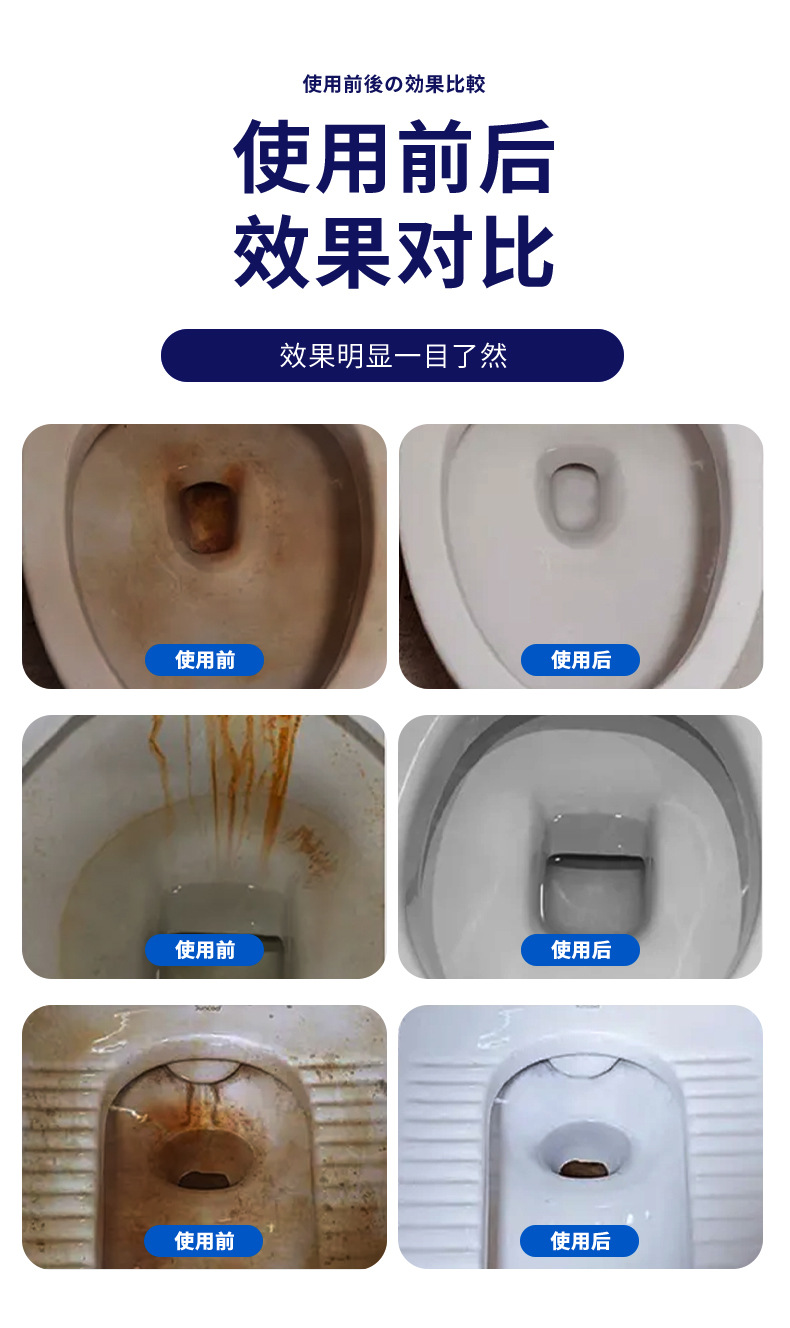 使用前後の効果比較

使用前后
效果对比

效果明显一目了然

使用前

使用后

使用前

使用后

使用前

使用后