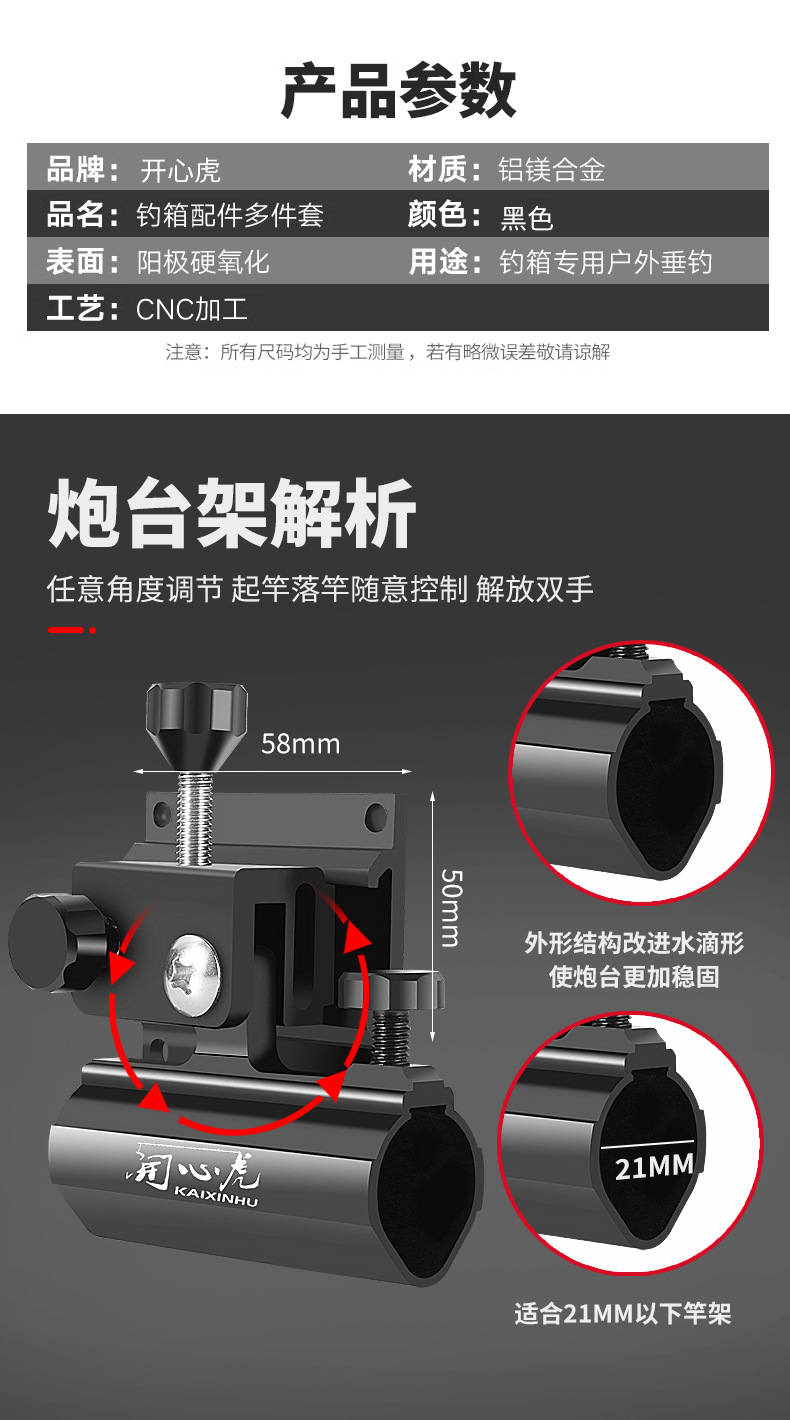 产品参数

| 品牌：开心虎 | 材质：铝镁合金 |
|---|---|
| 品名：钓箱配件多件套 | 颜色：黑色 |
| 表面：阳极硬氧化 | 用途：钓箱专用户外垂钓 |
| 工艺：CNC加工 | |

注意：所有尺码均为手工测量，若有略微误差敬请谅解

炮台架解析

任意角度调节 起竿落竿随意控制 解放双手

58mm

50mm

开心虎
KAIXINHU

外形结构改进水滴形
使炮台更加稳固

21MM

适合21MM以下竿架