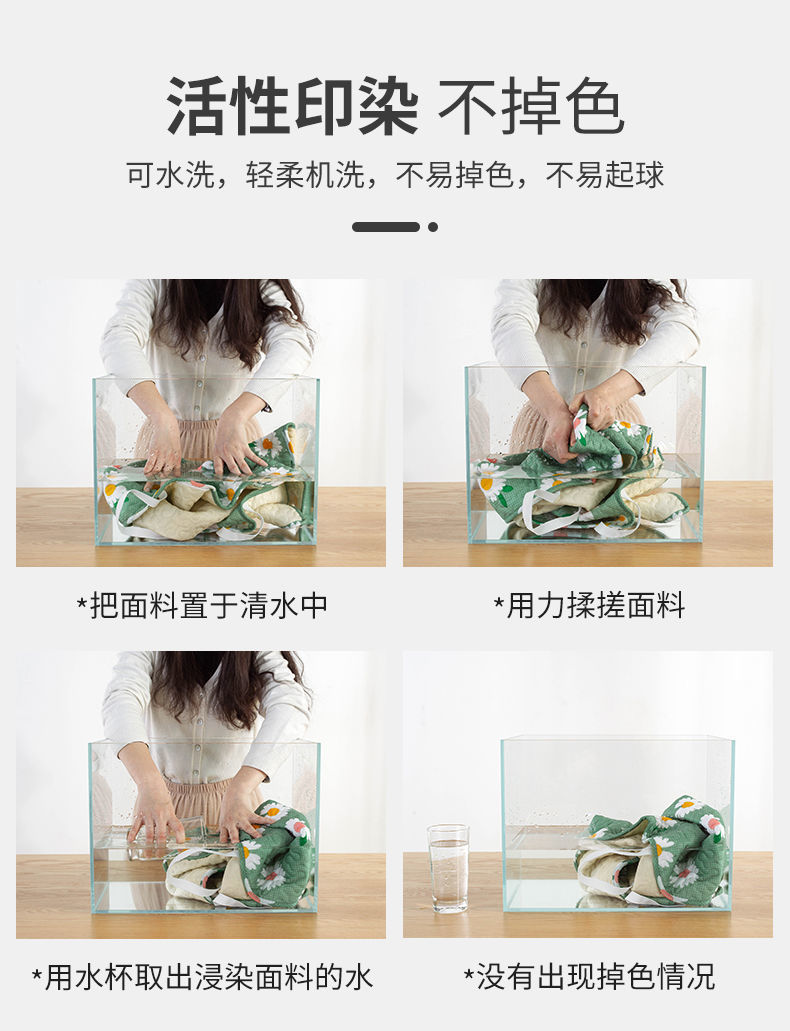 活性印染 不掉色

可水洗，轻柔机洗，不易掉色，不易起球

*把面料置于清水中

*用力揉搓面料

*用水杯取出浸染面料的水

*没有出现掉色情况