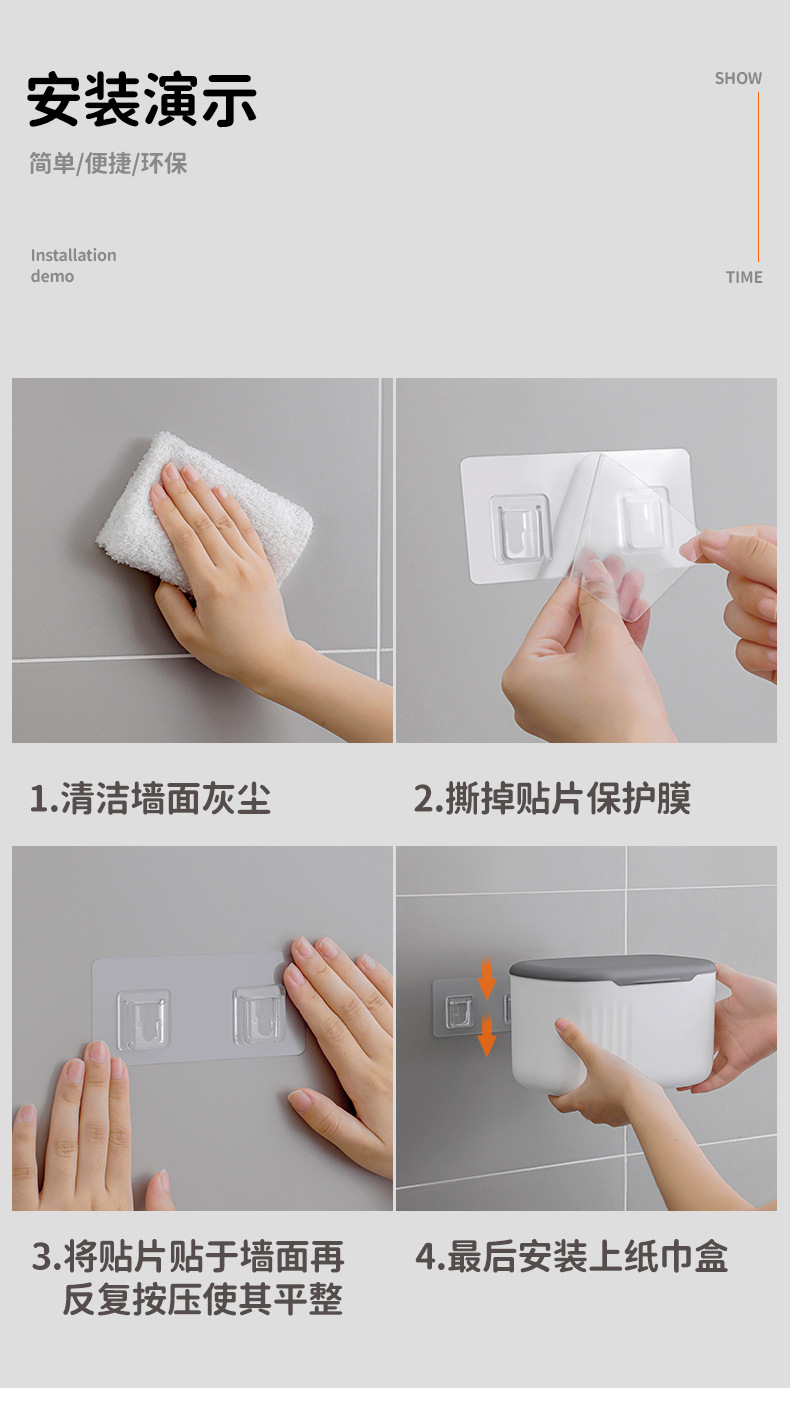 安装演示

简单/便捷/环保

Installation demo

SHOW

TIME

1.清洁墙面灰尘

2.撕掉贴片保护膜

3.将贴片贴于墙面再反复按压使其平整

4.最后安装上纸巾盒