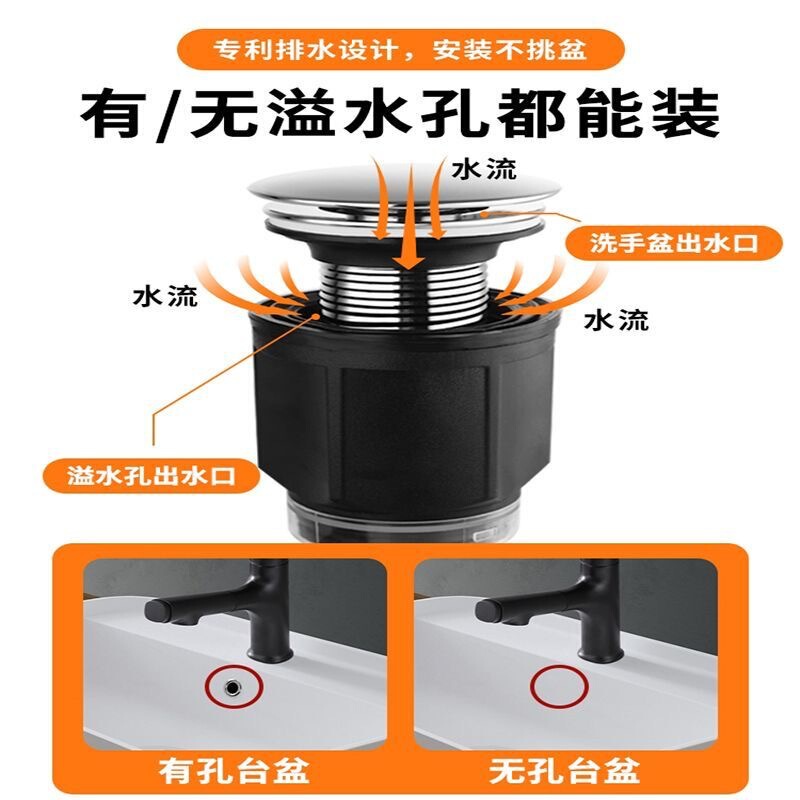 专利排水设计，安装不挑盆

有/无溢水孔都能装

水流

洗手盆出水口

水流

水流

溢水孔出水口

有孔台盆

无孔台盆