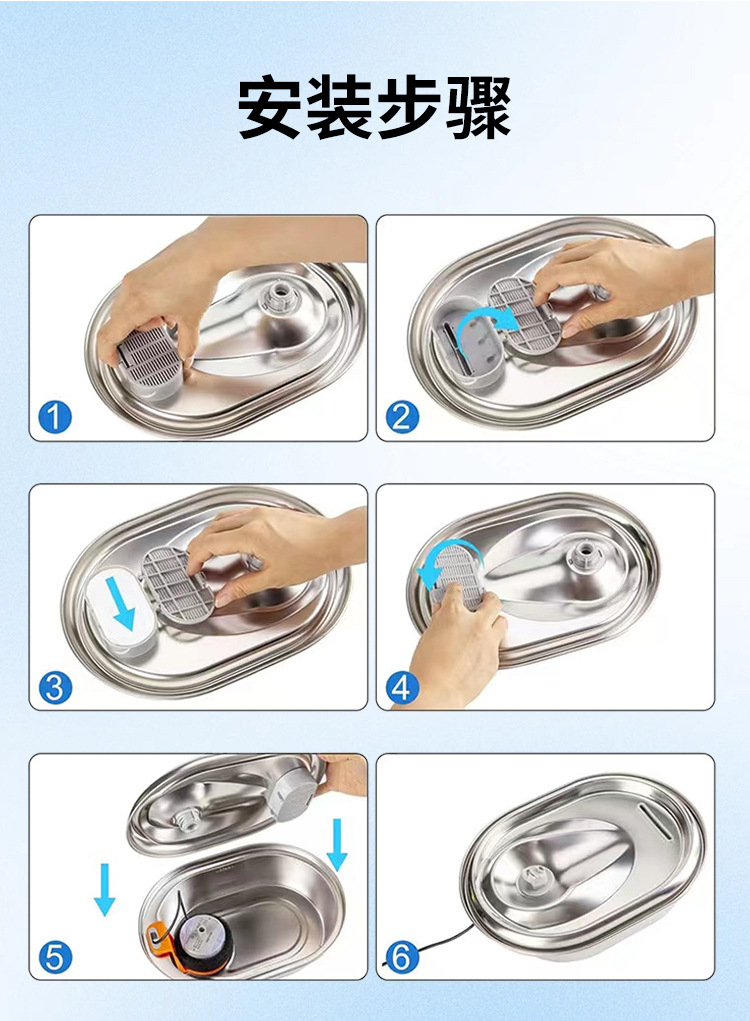 安装步骤

1

2

3

4

5

6