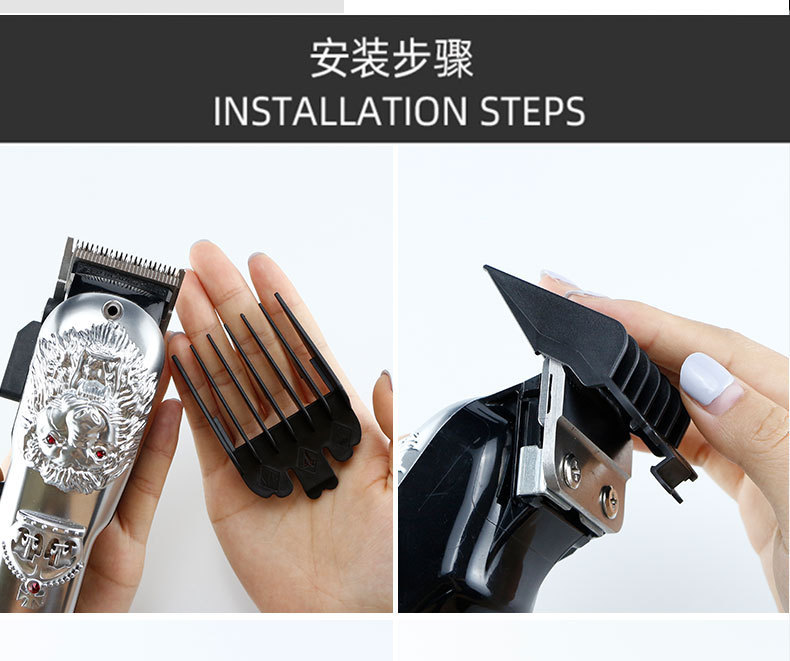 安装步骤
INSTALLATION STEPS