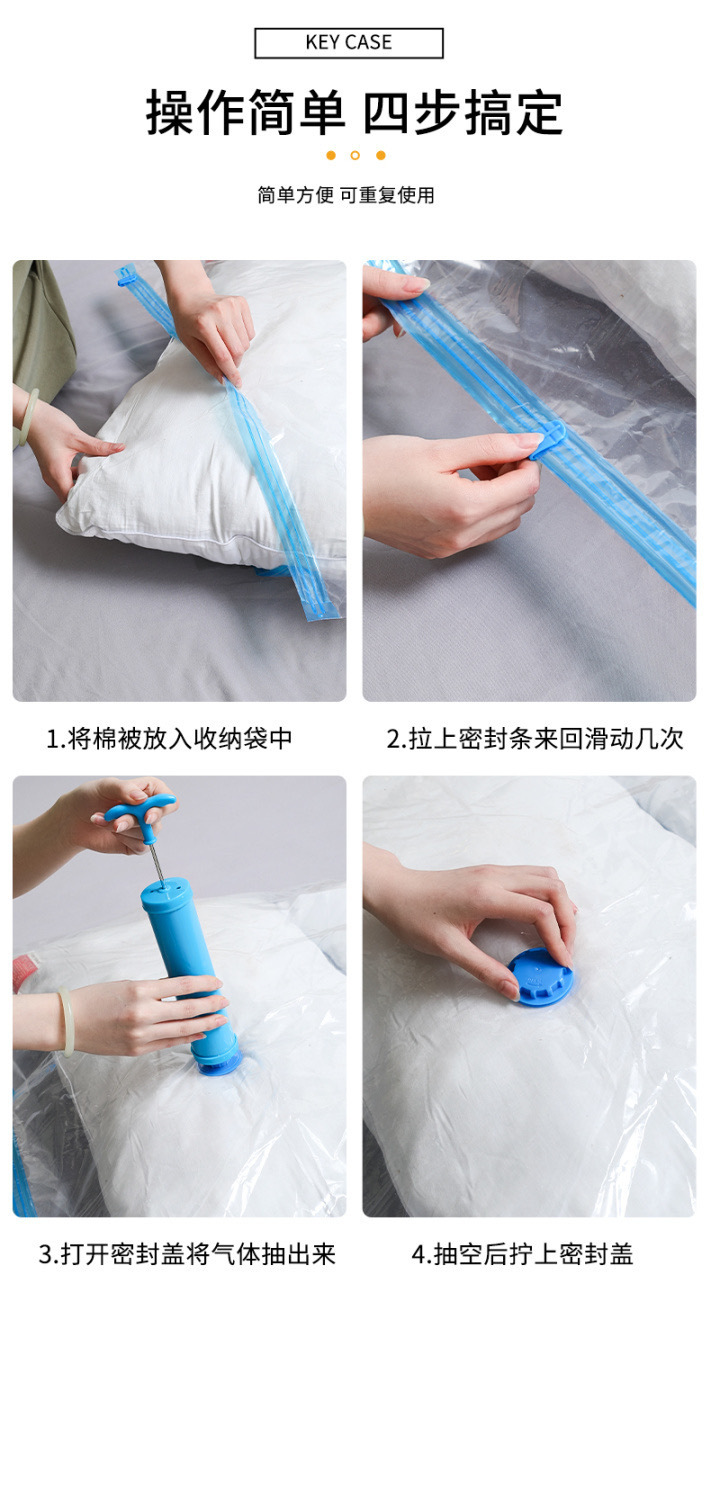 KEY CASE

操作简单 四步搞定

简单方便 可重复使用

1.将棉被放入收纳袋中

2.拉上密封条来回滑动几次

3.打开密封盖将气体抽出来

4.抽空后拧上密封盖