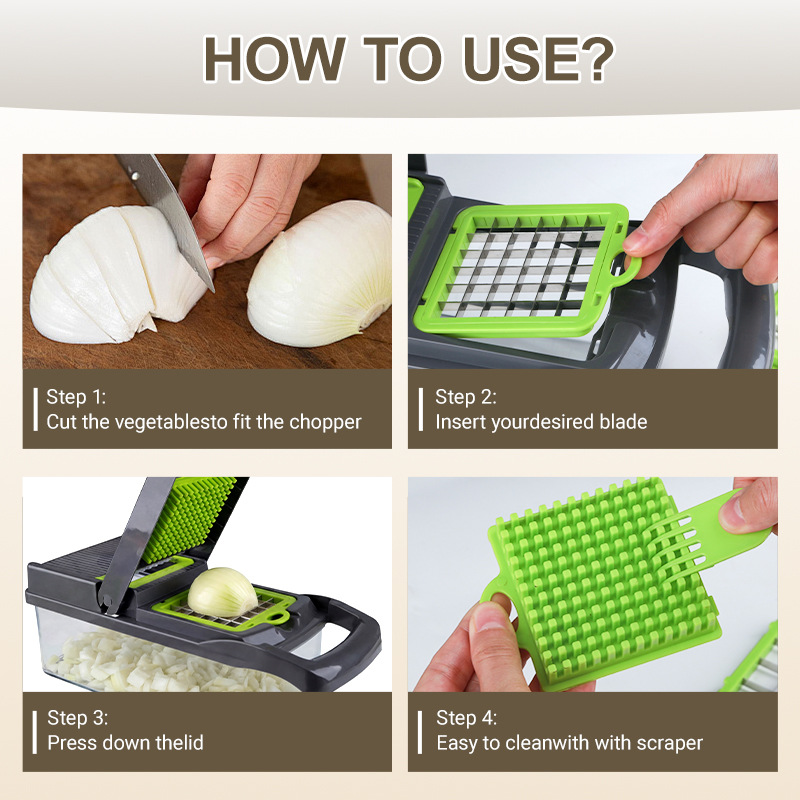 HOW TO USE?

Step 1:
Cut the vegetablesto fit the chopper

Step 2:
Insert yourdesired blade

Step 3:
Press down thelid

Step 4:
Easy to cleanwith with scraper