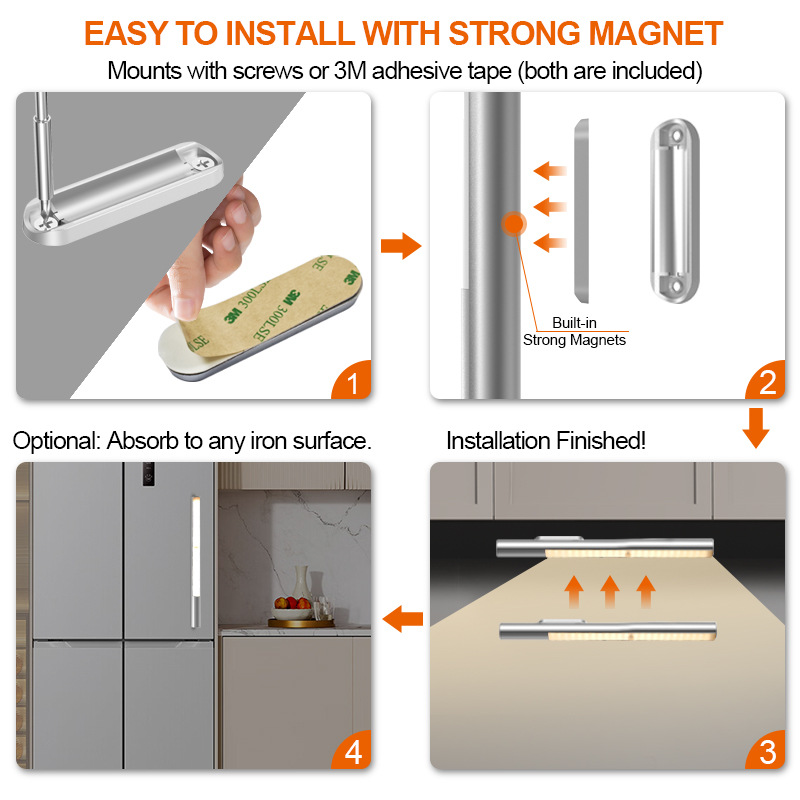 EASY TO INSTALL WITH STRONG MAGNET

Mounts with screws or 3M adhesive tape (both are included)

3M 300LSE

3M 300LSE

1

Built-in Strong Magnets

2

Optional: Absorb to any iron surface.

Installation Finished!

4

3