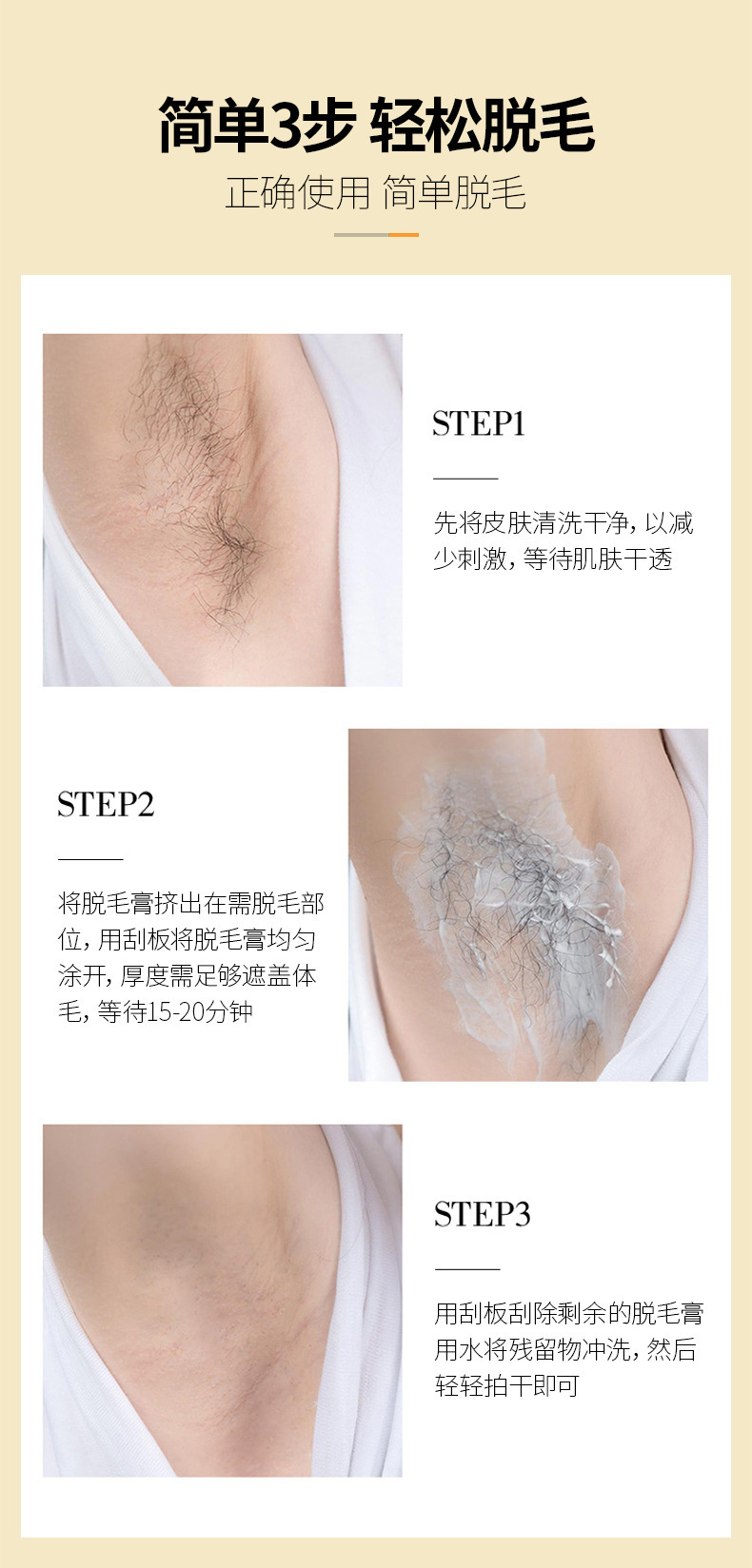 简单3步 轻松脱毛

正确使用 简单脱毛

STEP1

先将皮肤清洗干净，以减少刺激，等待肌肤干透

STEP2

将脱毛膏挤出在需脱毛部位，用刮板将脱毛膏均匀涂开，厚度需足够遮盖体毛，等待15-20分钟

STEP3

用刮板刮除剩余的脱毛膏用水将残留物冲洗，然后轻轻拍干即可