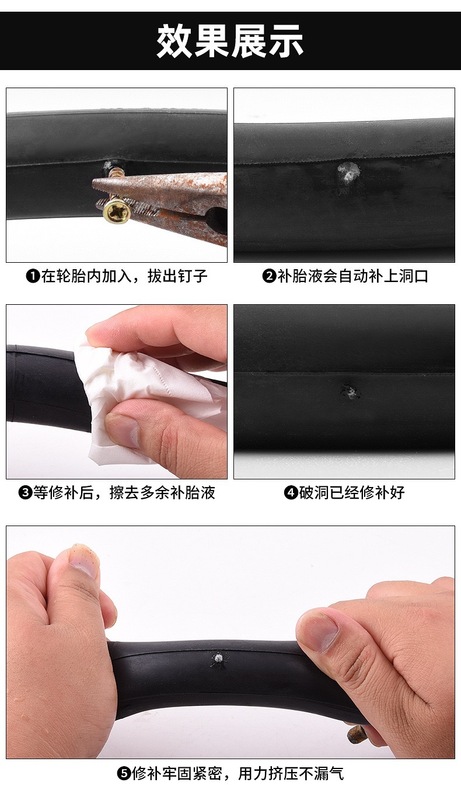 效果展示

❶在轮胎内加入，拔出钉子

❷补胎液会自动补上洞口

❸等修补后，擦去多余补胎液

❹破洞已经修补好

❺修补牢固紧密，用力挤压不漏气