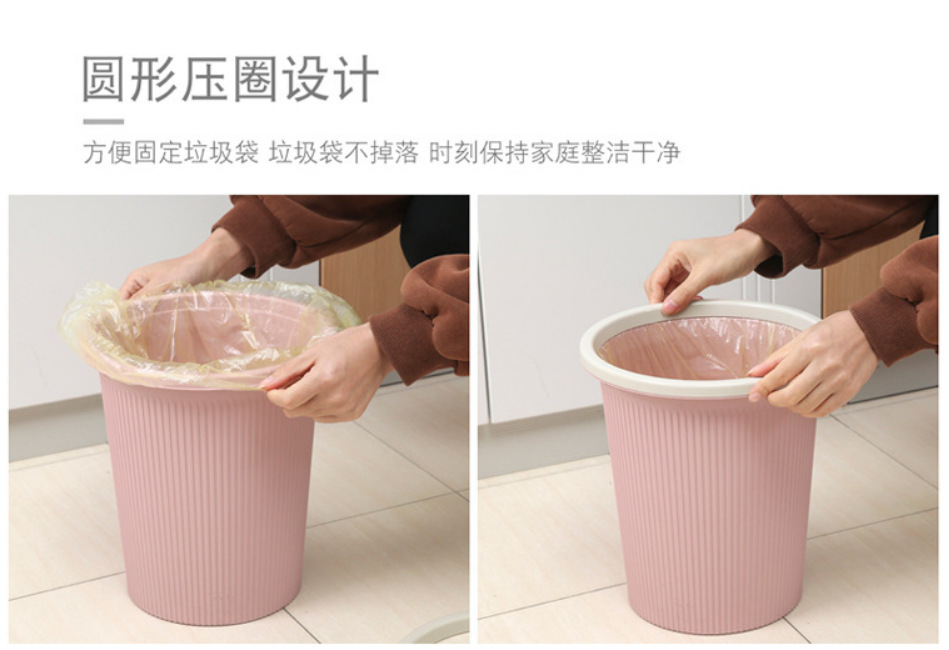 圆形压圈设计

方便固定垃圾袋 垃圾袋不掉落 时刻保持家庭整洁干净