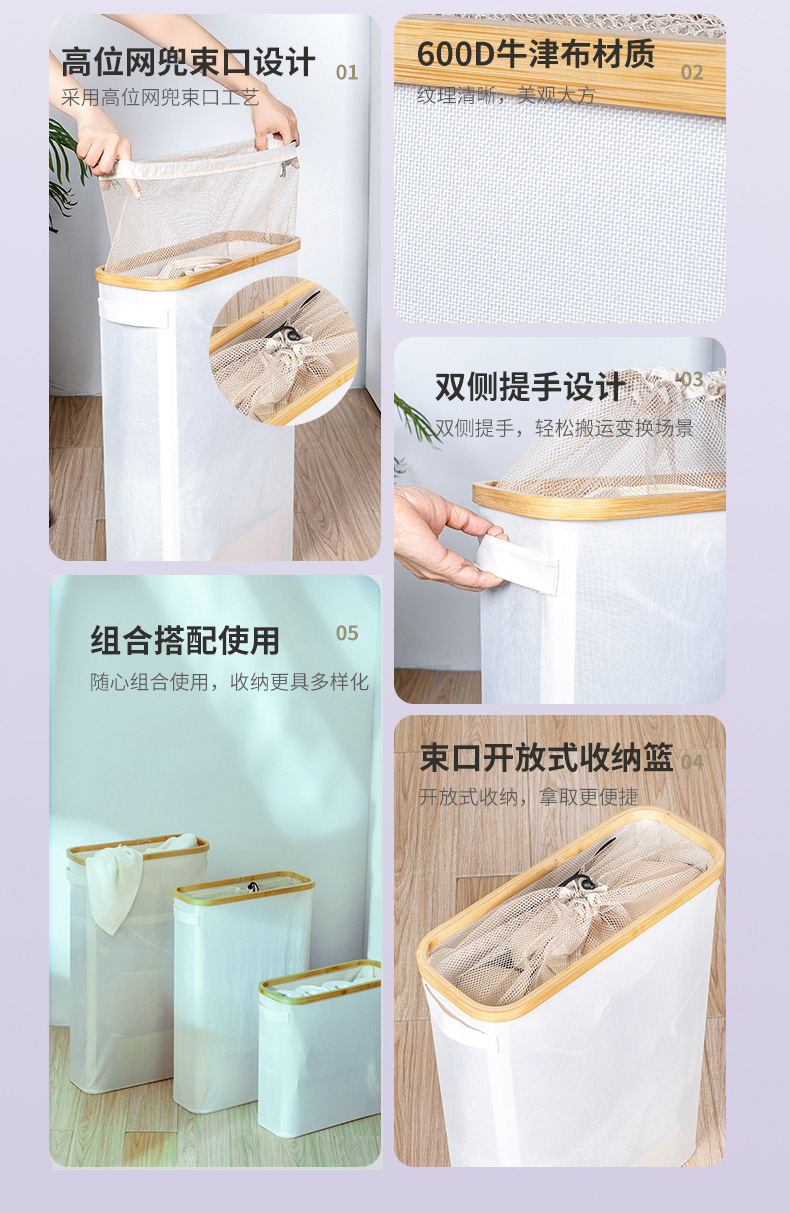 高位网兜束口设计 01
采用高位网兜束口工艺

600D牛津布材质 02
纹理清晰，美观大方

双侧提手设计 03
双侧提手，轻松搬运变换场景

组合搭配使用 05
随心组合使用，收纳更具多样化

束口开放式收纳篮 04
开放式收纳，拿取更便捷