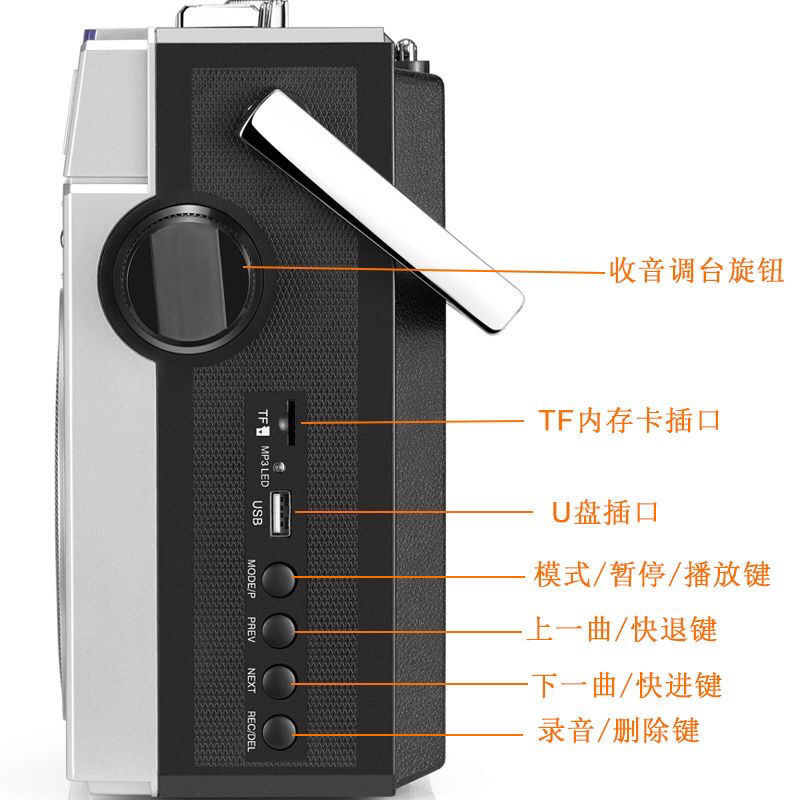 收音调台旋钮

TF

MP3 LED

TF内存卡插口

USB

U盘插口

MODE/P

模式/暂停/播放键

PREV

上一曲/快退键

NEXT

下一曲/快进键

REC/DEL

录音/删除键