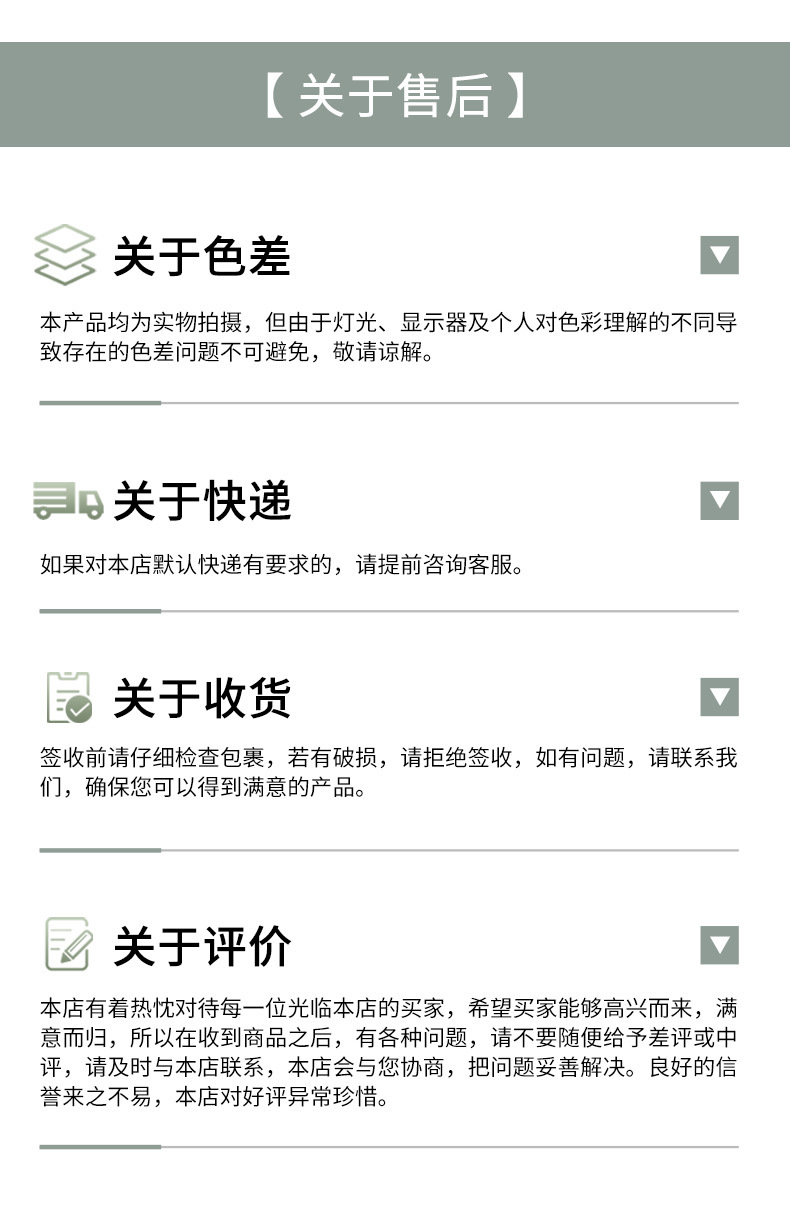 【关于售后】

关于色差

本产品均为实物拍摄，但由于灯光、显示器及个人对色彩理解的不同导致存在的色差问题不可避免，敬请谅解。

关于快递

如果对本店默认快递有要求的，请提前咨询客服。

关于收货

签收前请仔细检查包裹，若有破损，请拒绝签收，如有问题，请联系我们，确保您可以得到满意的产品。

关于评价

本店有着热忱对待每一位光临本店的买家，希望买家能够高兴而来，满意而归，所以在收到商品之后，有各种问题，请不要随便给予差评或中评，请及时与本店联系，本店会与您协商，把问题妥善解决。良好的信誉来之不易，本店对好评异常珍惜。