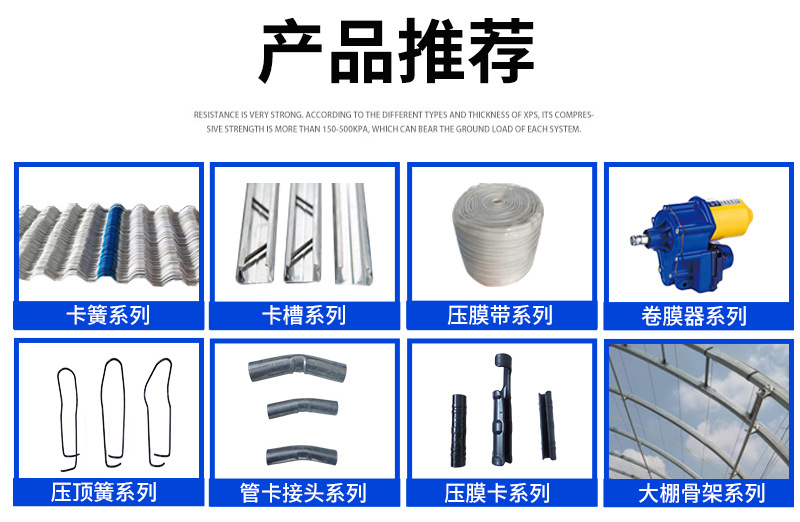 产品推荐

RESISTANCE IS VERY STRONG. ACCORDING TO THE DIFFERENT TYPES AND THICKNESS OF XPS, ITS COMPRESSIVE STRENGTH IS MORE THAN 150-500KPA, WHICH CAN BEAR THE GROUND LOAD OF EACH SYSTEM.

卡簧系列

卡槽系列

压膜带系列

卷膜器系列

压顶簧系列

管卡接头系列

压膜卡系列

大棚骨架系列