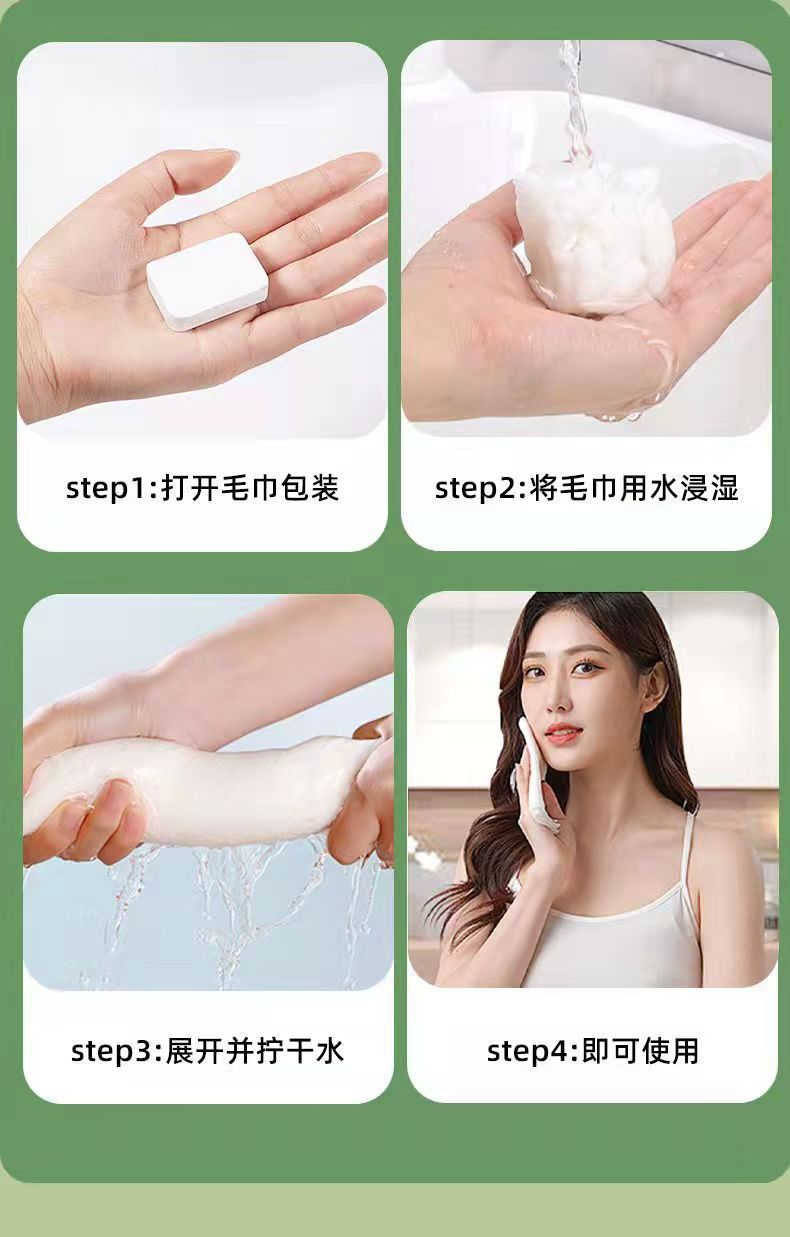 step1:打开毛巾包装

step2:将毛巾用水浸湿

step3:展开并拧干水

step4:即可使用