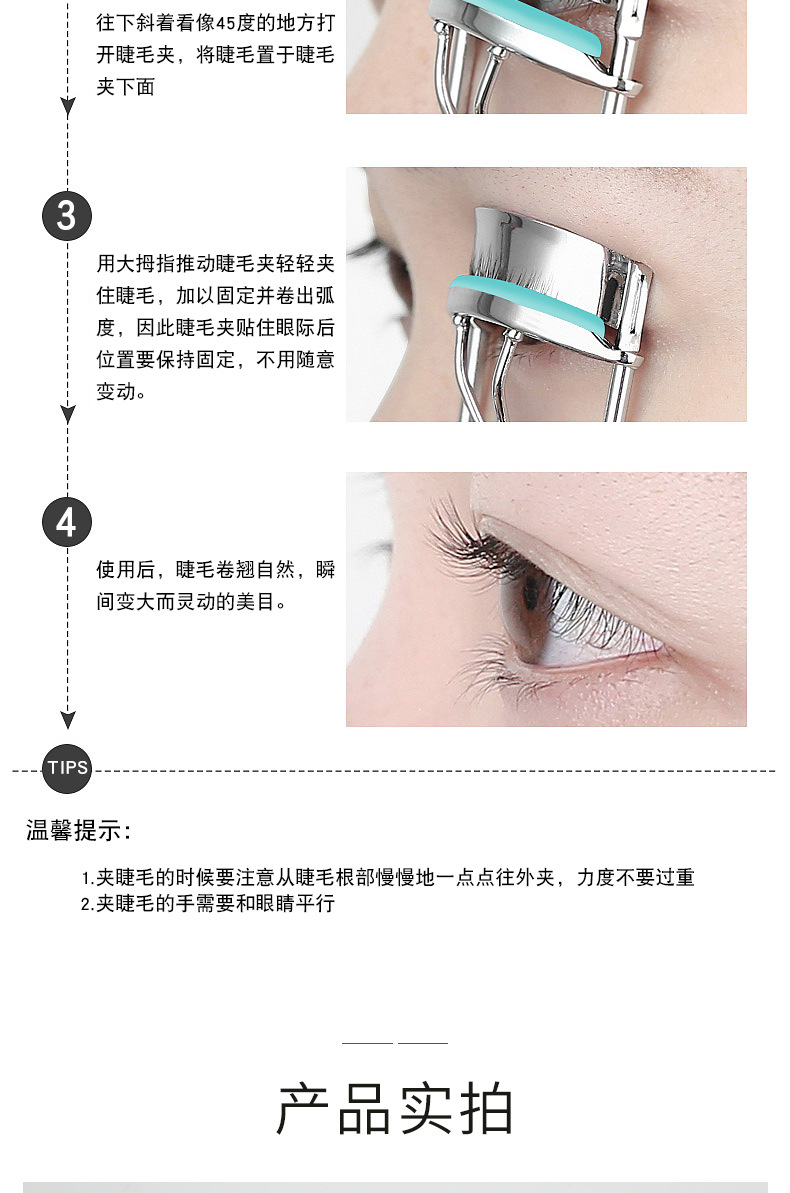 往下斜着看像45度的地方打开睫毛夹，将睫毛置于睫毛夹下面

3

用大拇指推动睫毛夹轻轻夹住睫毛，加以固定并卷出弧度，因此睫毛夹贴住眼际后位置要保持固定，不用随意变动。

4

使用后，睫毛卷翘自然，瞬间变大而灵动的美目。

TIPS

温馨提示：

1.夹睫毛的时候要注意从睫毛根部慢慢地一点点往外夹，力度不要过重
2.夹睫毛的手需要和眼睛平行

产品实拍