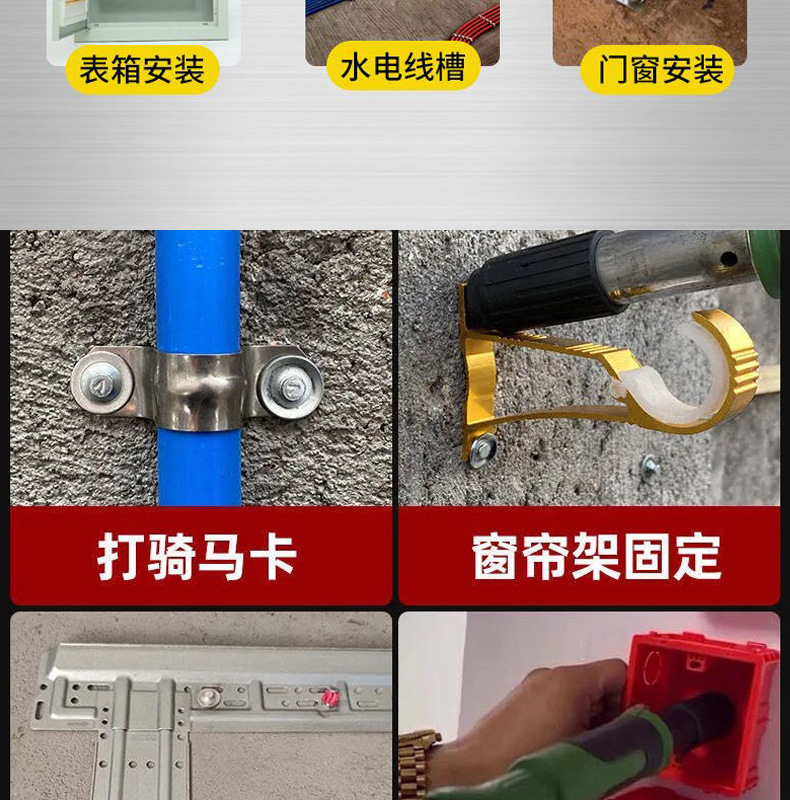 表箱安装

水电线槽

门窗安装

打骑马卡

窗帘架固定