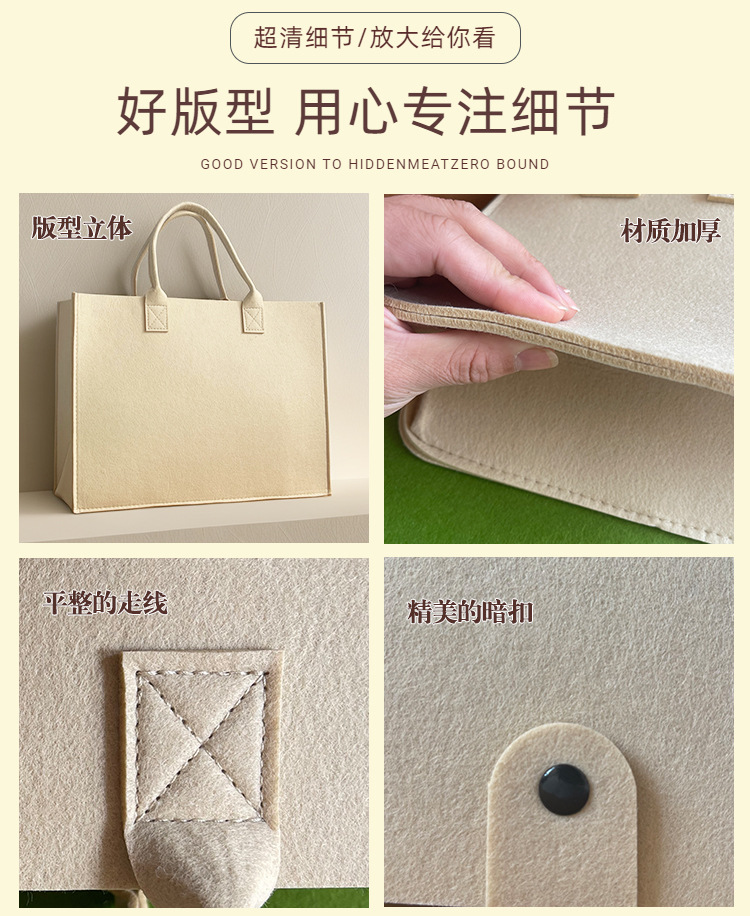 超清细节/放大给你看

好版型 用心专注细节

GOOD VERSION TO HIDDENMEATZERO BOUND

版型立体

材质加厚

平整的走线

精美的暗扣