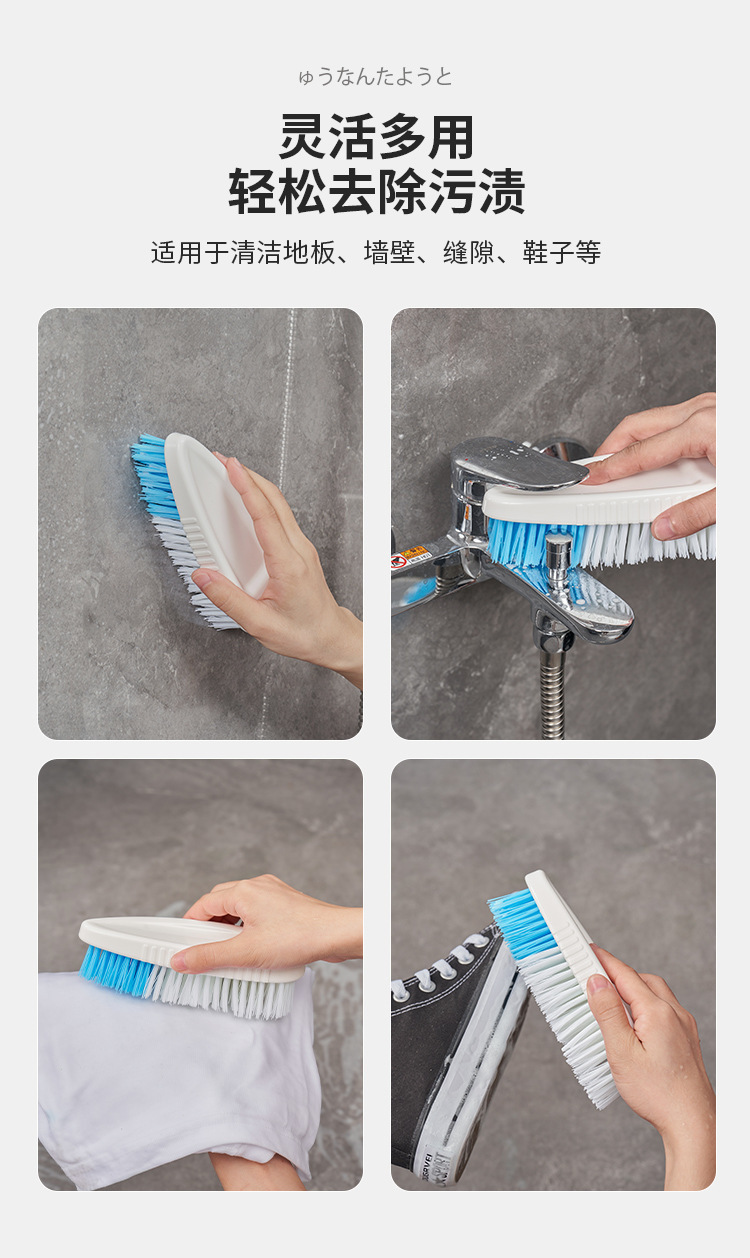 ゅうなんたようと

灵活多用
轻松去除污渍

适用于清洁地板、墙壁、缝隙、鞋子等