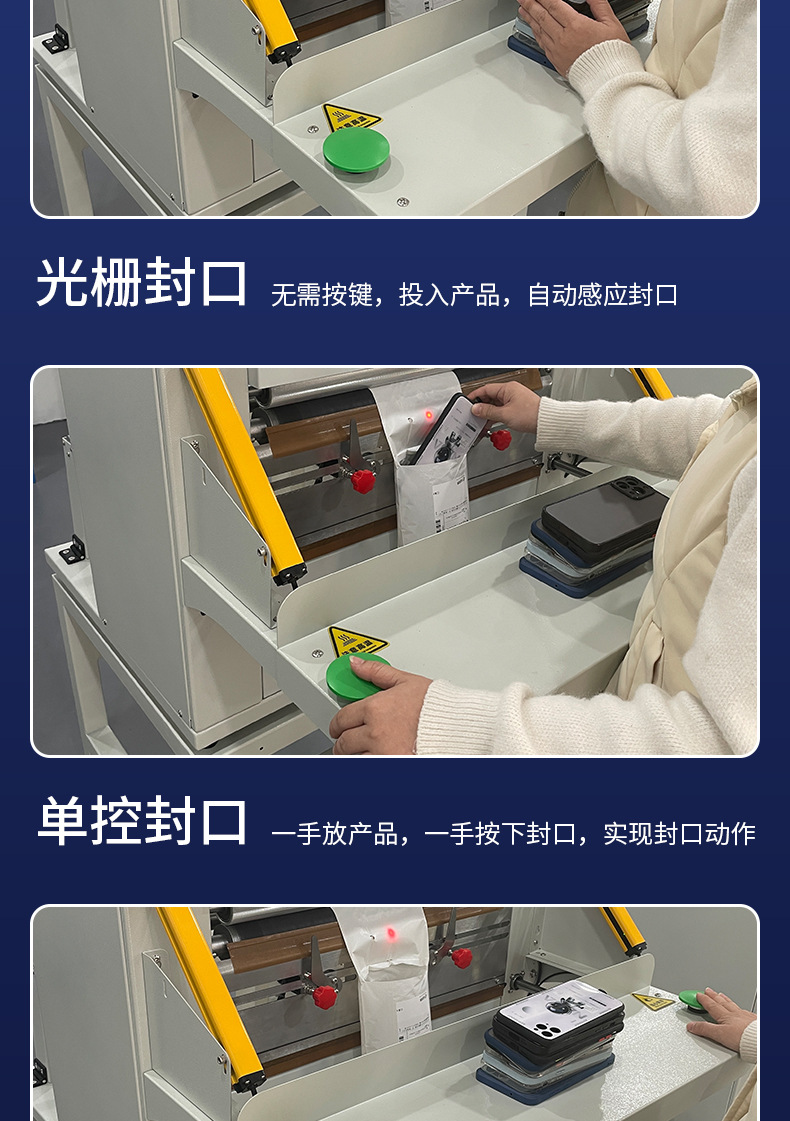 光栅封口 无需按键，投入产品，自动感应封口

单控封口 一手放产品，一手按下封口，实现封口动作