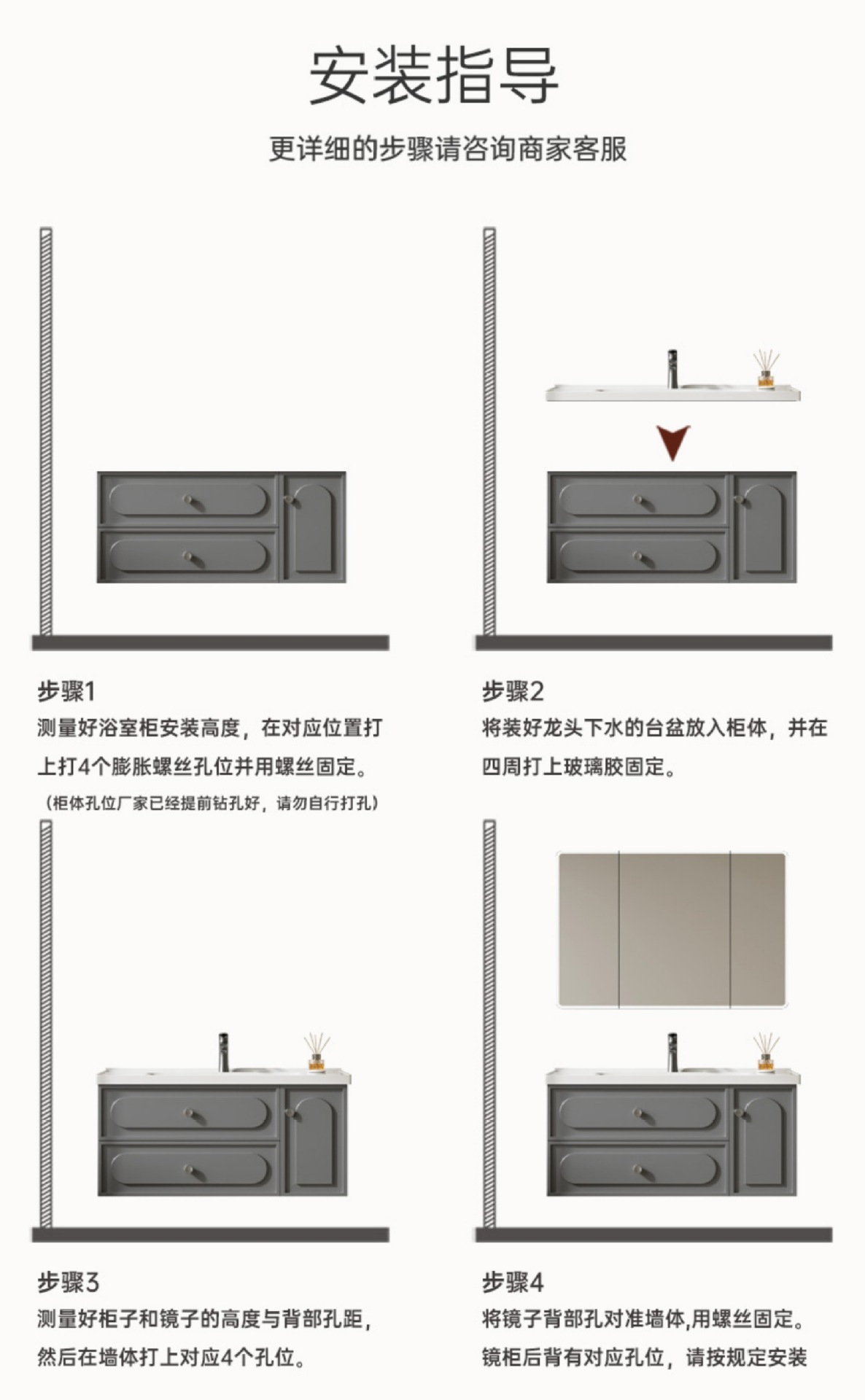 安装指导

更详细的步骤请咨询商家客服

步骤1
测量好浴室柜安装高度，在对应位置打上打4个膨胀螺丝孔位并用螺丝固定。
（柜体孔位厂家已经提前钻孔好，请勿自行打孔）

步骤2
将装好龙头下水的台盆放入柜体，并在四周打上玻璃胶固定。

步骤3
测量好柜子和镜子的高度与背部孔距，然后在墙体打上对应4个孔位。

步骤4
将镜子背部孔对准墙体,用螺丝固定。镜柜后背有对应孔位，请按规定安装