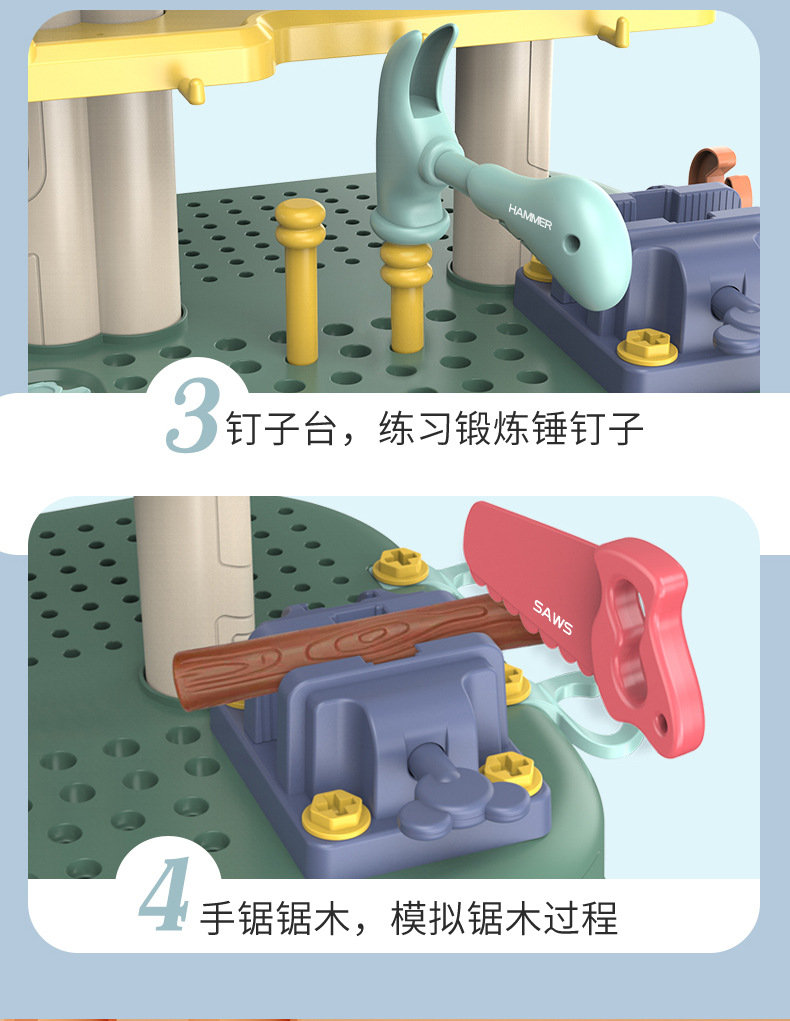 HAMMER

3 钉子台，练习锻炼锤钉子

SAWS

4 手锯锯木，模拟锯木过程