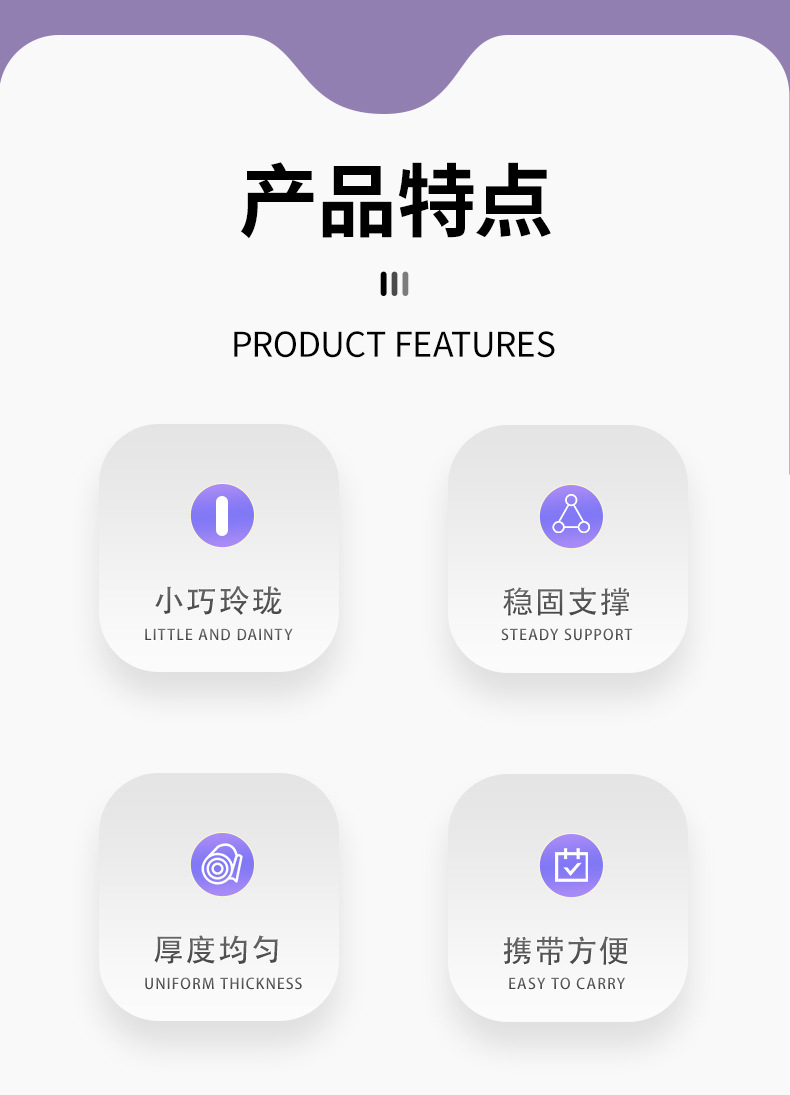 产品特点

PRODUCT FEATURES

小巧玲珑
LITTLE AND DAINTY

稳固支撑
STEADY SUPPORT

厚度均匀
UNIFORM THICKNESS

携带方便
EASY TO CARRY