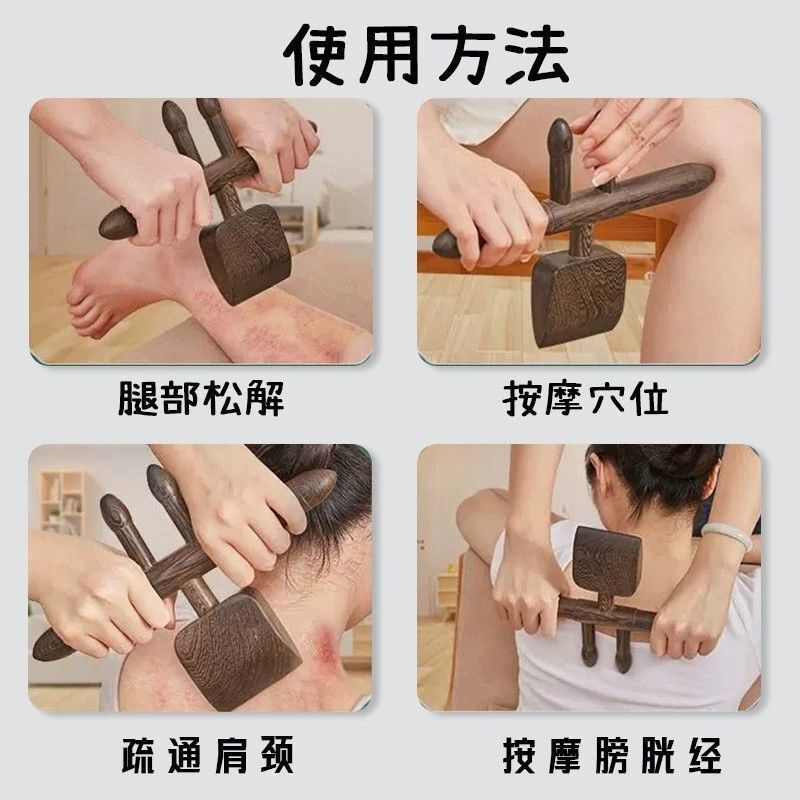 使用方法

腿部松解

按摩穴位

疏通肩颈

按摩膀胱经