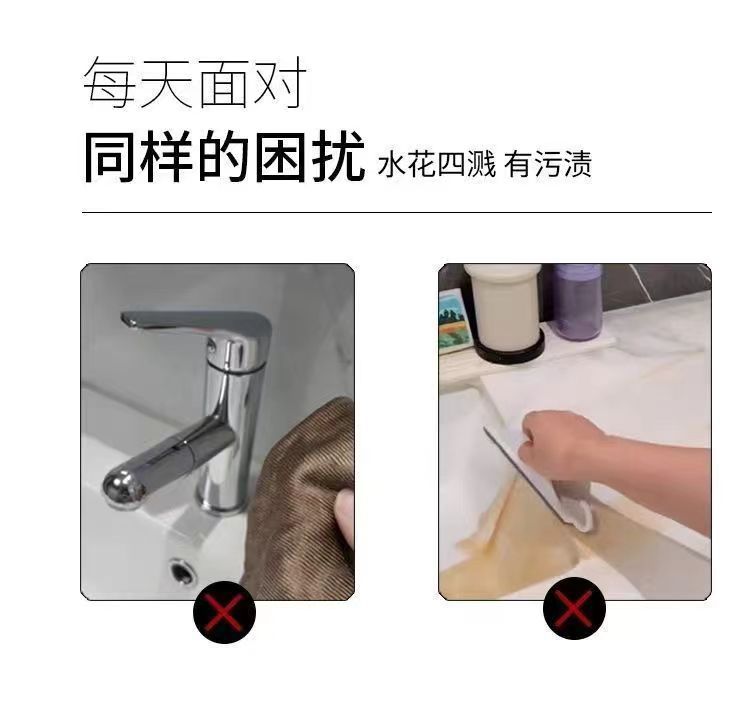 每天面对
同样的困扰 水花四溅 有污渍