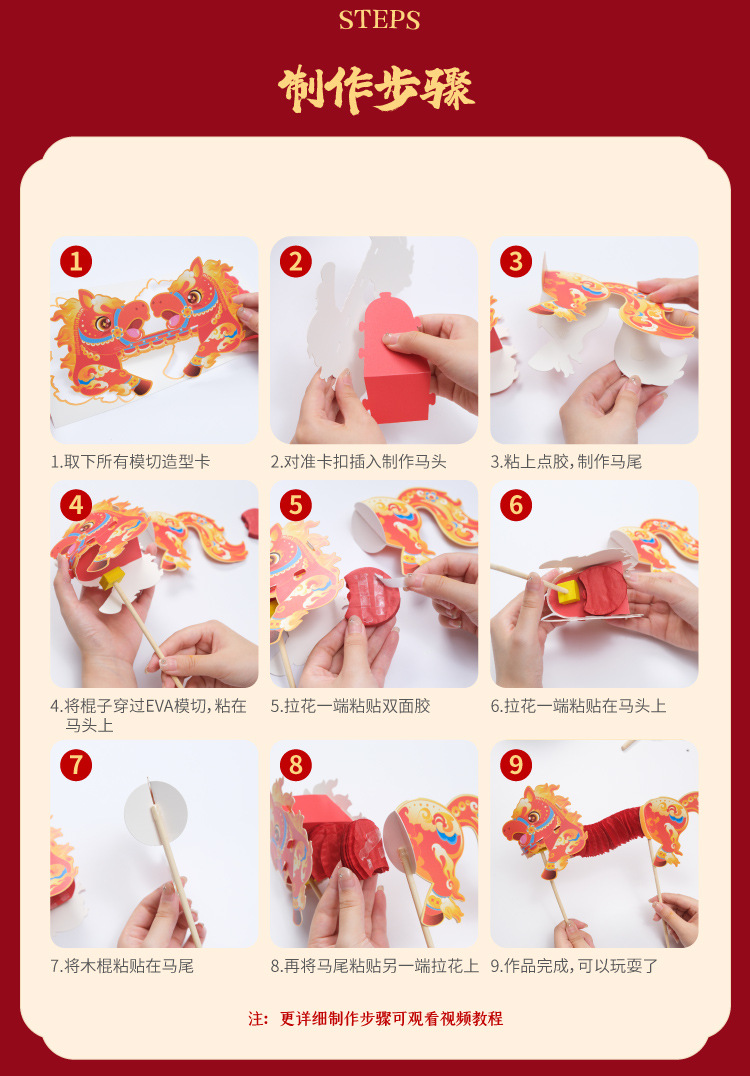 STEPS

制作步骤

1

1.取下所有模切造型卡

2

2.对准卡扣插入制作马头

3

3.粘上点胶，制作马尾

4

4.将棍子穿过EVA模切，粘在马头上

5

5.拉花一端粘贴双面胶

6

6.拉花一端粘贴在马头上

7

7.将木棍粘贴在马尾

8

8.再将马尾粘贴另一端拉花上

9

9.作品完成，可以玩耍了

注：更详细制作步骤可观看视频教程