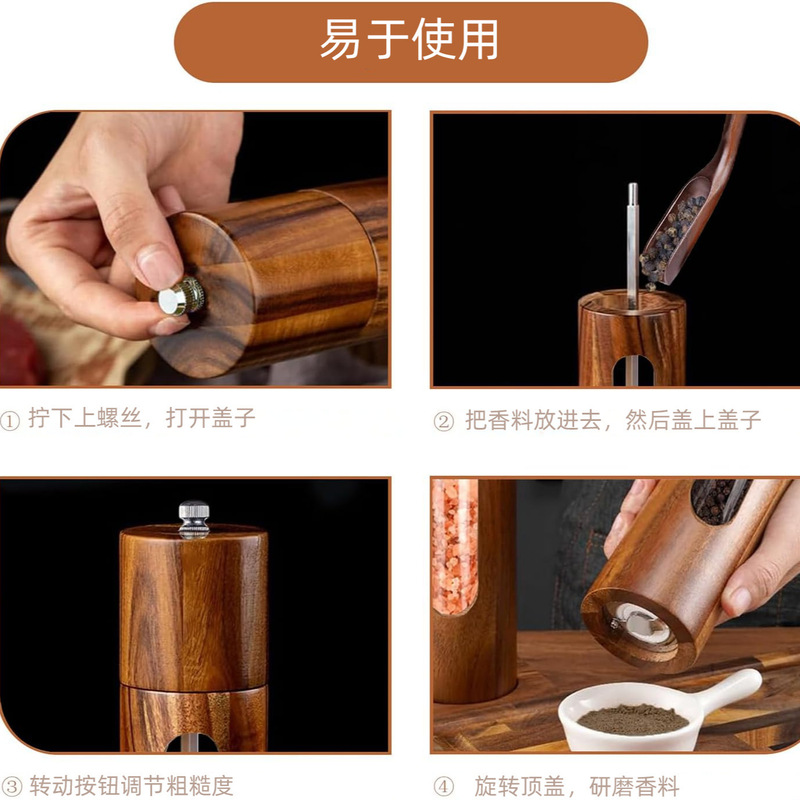 易于使用

① 拧下上螺丝，打开盖子

② 把香料放进去，然后盖上盖子

③ 转动按钮调节粗糙度

④ 旋转顶盖，研磨香料