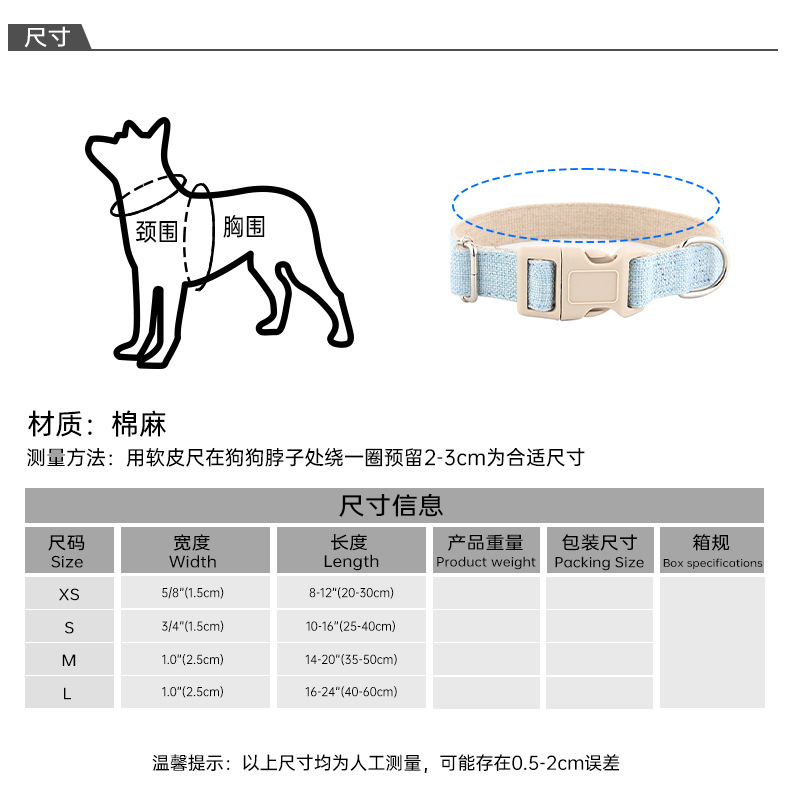 尺寸

颈围

胸围

材质：棉麻

测量方法：用软皮尺在狗狗脖子处绕一圈预留2-3cm为合适尺寸

尺寸信息

| 尺码 Size | 宽度 Width | 长度 Length | 产品重量 Product weight | 包装尺寸 Packing Size | 箱规 Box specifications |
|---|---|---|---|---|---|
| XS | 5/8"(1.5cm) | 8-12"(20-30cm) | | | |
| S | 3/4"(1.5cm) | 10-16"(25-40cm) | | | |
| M | 1.0"(2.5cm) | 14-20"(35-50cm) | | | |
| L | 1.0"(2.5cm) | 16-24"(40-60cm) | | | |

温馨提示：以上尺寸均为人工测量，可能存在0.5-2cm误差