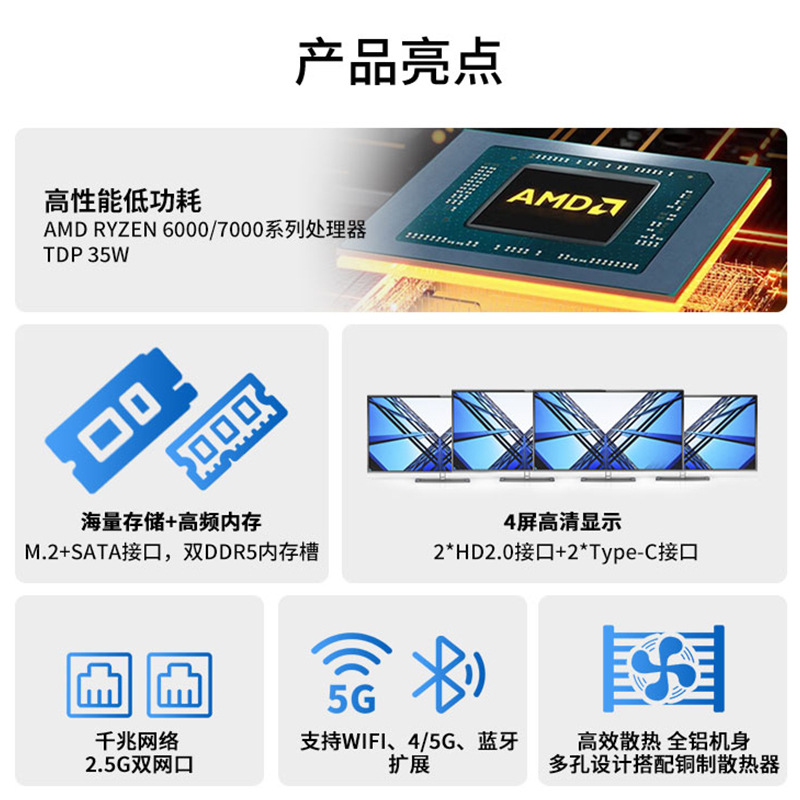 产品亮点

高性能低功耗
AMD RYZEN 6000/7000系列处理器
TDP 35W

AMD

海量存储+高频内存
M.2+SATA接口，双DDR5内存槽

4屏高清显示
2*HD2.0接口+2*Type-C接口

千兆网络
2.5G双网口

5G

支持WIFI、4/5G、蓝牙扩展

高效散热 全铝机身
多孔设计搭配铜制散热器