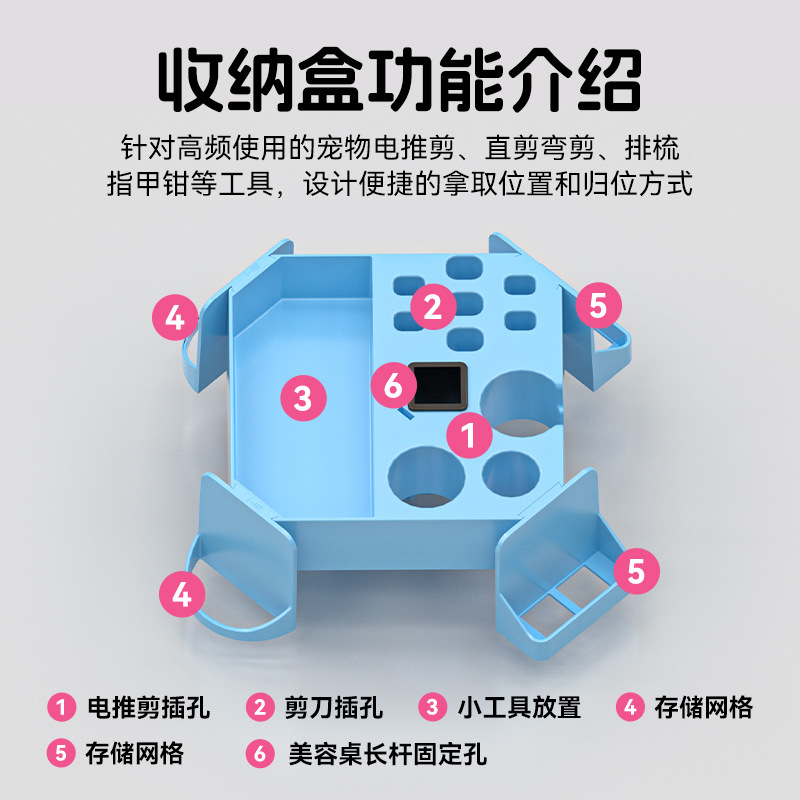 收纳盒功能介绍

针对高频使用的宠物电推剪、直剪弯剪、排梳指甲钳等工具，设计便捷的拿取位置和归位方式

4
2
5
3
6
1
4
5

1 电推剪插孔
2 剪刀插孔
3 小工具放置
4 存储网格
5 存储网格
6 美容桌长杆固定孔