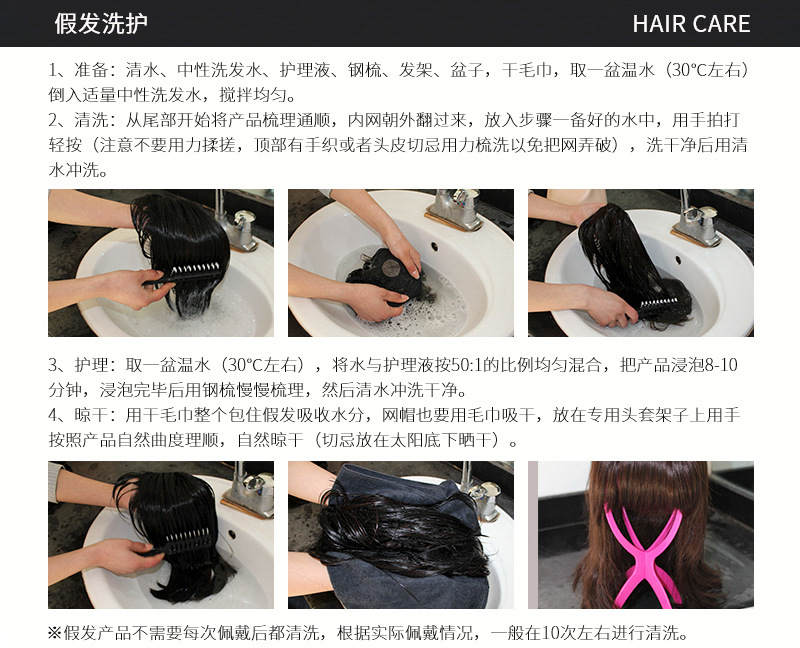 假发洗护

HAIR CARE

1、准备：清水、中性洗发水、护理液、钢梳、发架、盆子，干毛巾，取一盆温水（30°C左右）倒入适量中性洗发水，搅拌均匀。
2、清洗：从尾部开始将产品梳理通顺，内网朝外翻过来，放入步骤一备好的水中，用手拍打轻按（注意不要用力揉搓，顶部有手织或者头皮切忌用力梳洗以免把网弄破），洗干净后用清水冲洗。

3、护理：取一盆温水（30°C左右），将水与护理液按50:1的比例均匀混合，把产品浸泡8-10分钟，浸泡完毕后用钢梳慢慢梳理，然后清水冲洗干净。
4、晾干：用干毛巾整个包住假发吸收水分，网帽也要用毛巾吸干，放在专用头套架子上用手按照产品自然曲度理顺，自然晾干（切忌放在太阳底下晒干）。

※假发产品不需要每次佩戴后都清洗，根据实际佩戴情况，一般在10次左右进行清洗。