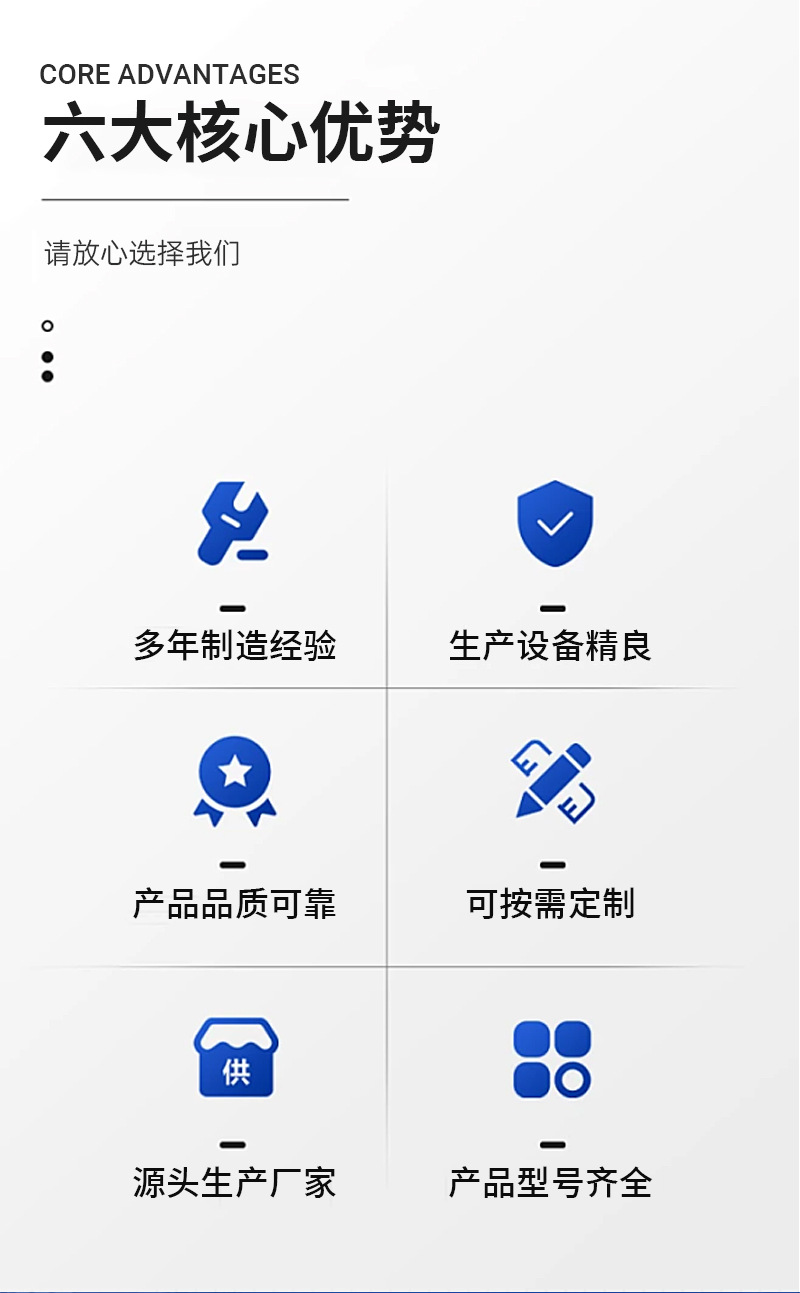 CORE ADVANTAGES

六大核心优势

请放心选择我们

多年制造经验

生产设备精良

产品品质可靠

可按需定制

供

源头生产厂家

产品型号齐全