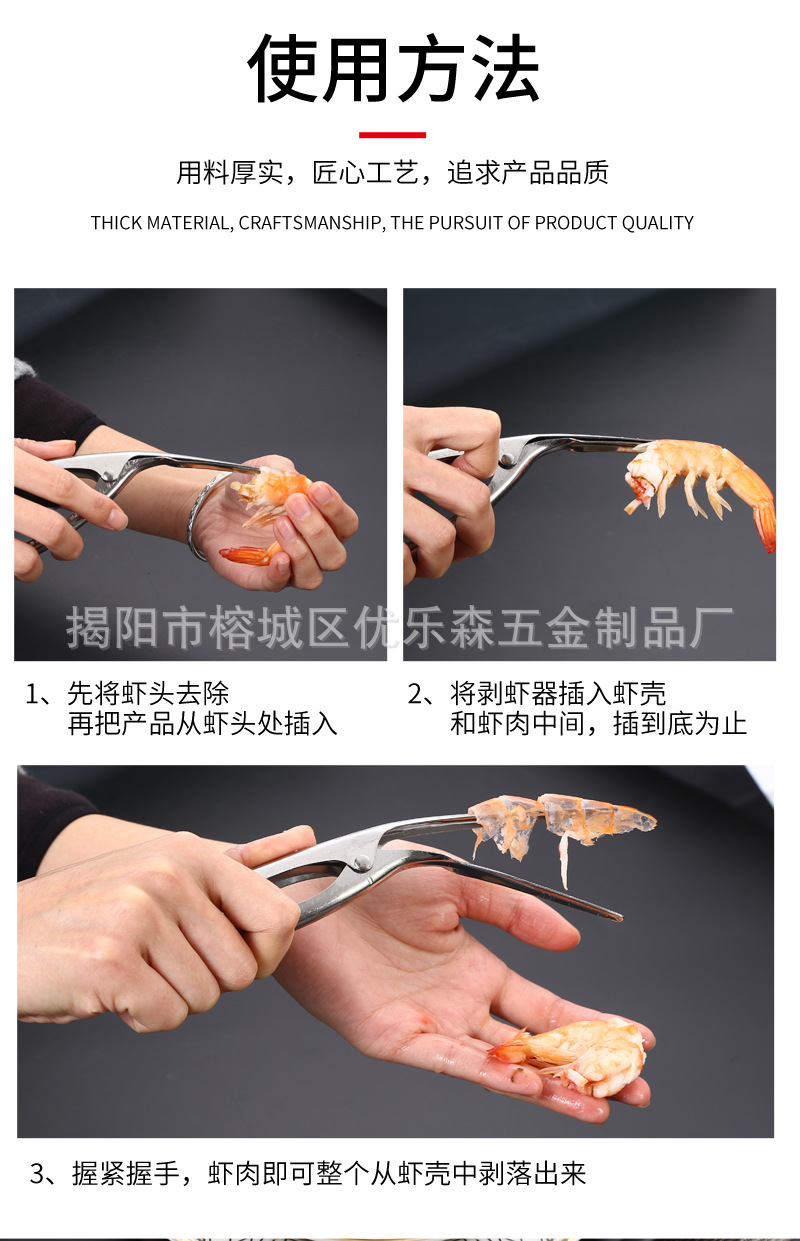 使用方法

用料厚实，匠心工艺，追求产品品质

THICK MATERIAL, CRAFTSMANSHIP, THE PURSUIT OF PRODUCT QUALITY

揭阳市榕城区优乐森五金制品厂

1、先将虾头去除
再把产品从虾头处插入

2、将剥虾器插入虾壳
和虾肉中间，插到底为止

3、握紧握手，虾肉即可整个从虾壳中剥落出来