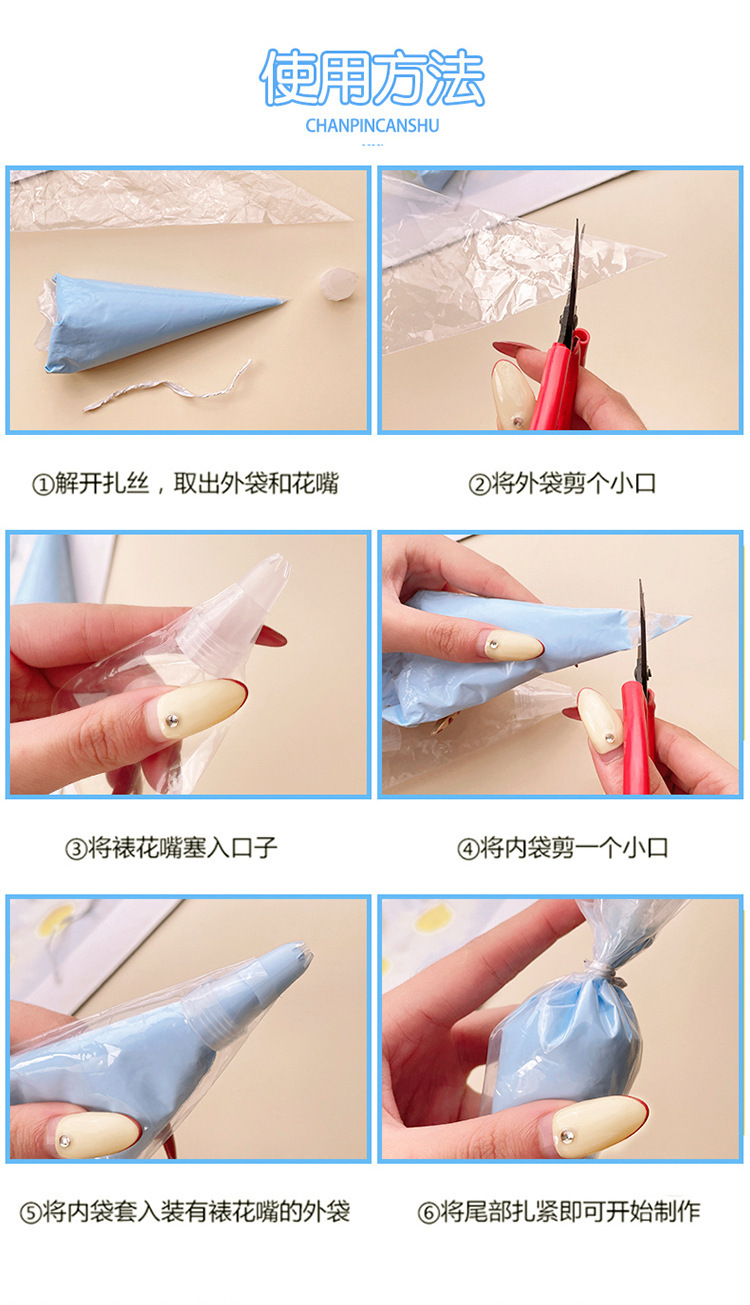 使用方法
CHANPINCANSHU

①解开扎丝，取出外袋和花嘴

②将外袋剪个小口

③将裱花嘴塞入口子

④将内袋剪一个小口

⑤将内袋套入装有裱花嘴的外袋

⑥将尾部扎紧即可开始制作