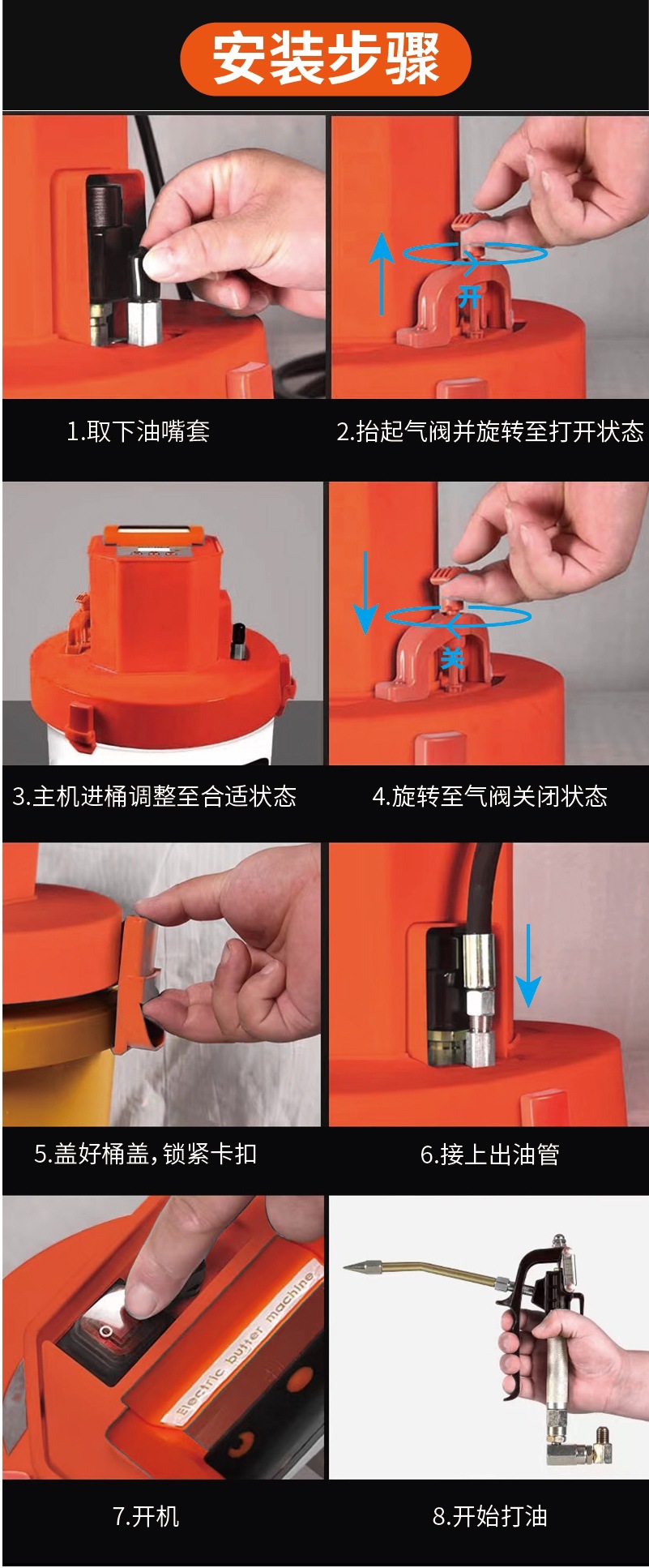 安装步骤

开

1.取下油嘴套

2.抬起气阀并旋转至打开状态

关

3.主机进桶调整至合适状态

4.旋转至气阀关闭状态

5.盖好桶盖，锁紧卡扣

6.接上出油管

Electric butter machine

7.开机

8.开始打油