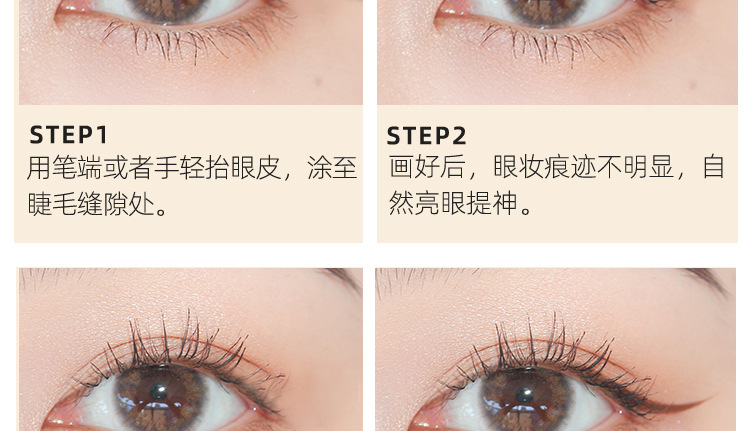 STEP1
用笔端或者手轻抬眼皮，涂至睫毛缝隙处。

STEP2
画好后，眼妆痕迹不明显，自然亮眼提神。