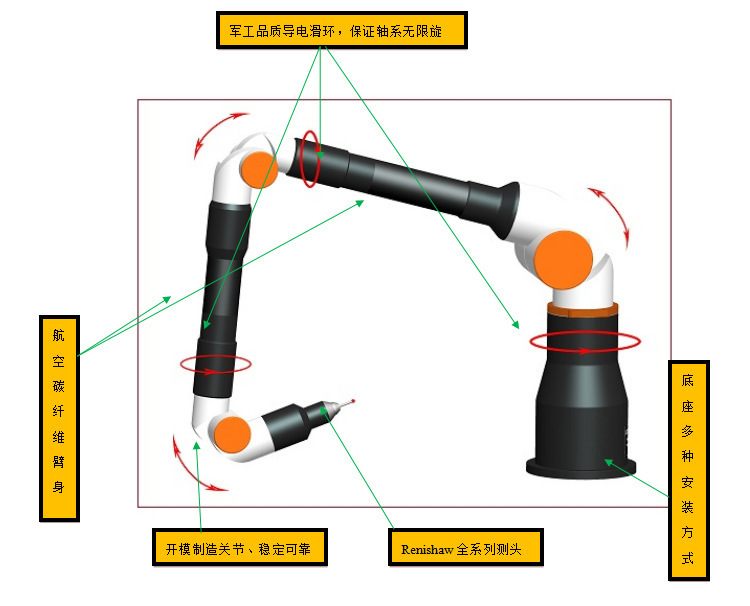 军工品质导电滑环，保证轴系无限旋

航空碳纤维臂身

底座多种安装方式

开模制造关节、稳定可靠

Renishaw 全系列测头