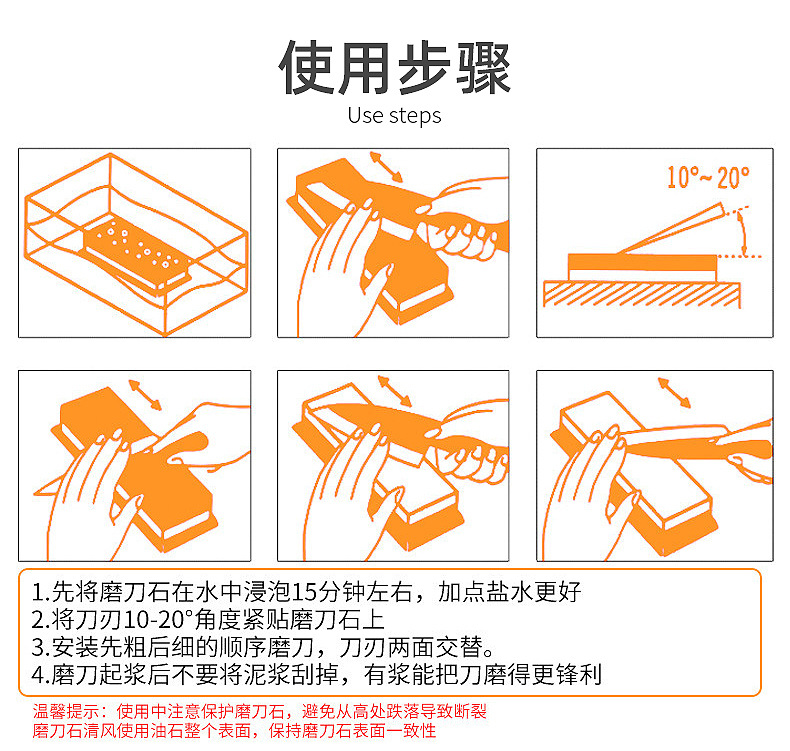 使用步骤
Use steps

10°~20°

1.先将磨刀石在水中浸泡15分钟左右，加点盐水更好
2.将刀刃10-20°角度紧贴磨刀石上
3.安装先粗后细的顺序磨刀，刀刃两面交替。
4.磨刀起浆后不要将泥浆刮掉，有浆能把刀磨得更锋利

温馨提示：使用中注意保护磨刀石，避免从高处跌落导致断裂
磨刀石清风使用油石整个表面，保持磨刀石表面一致性