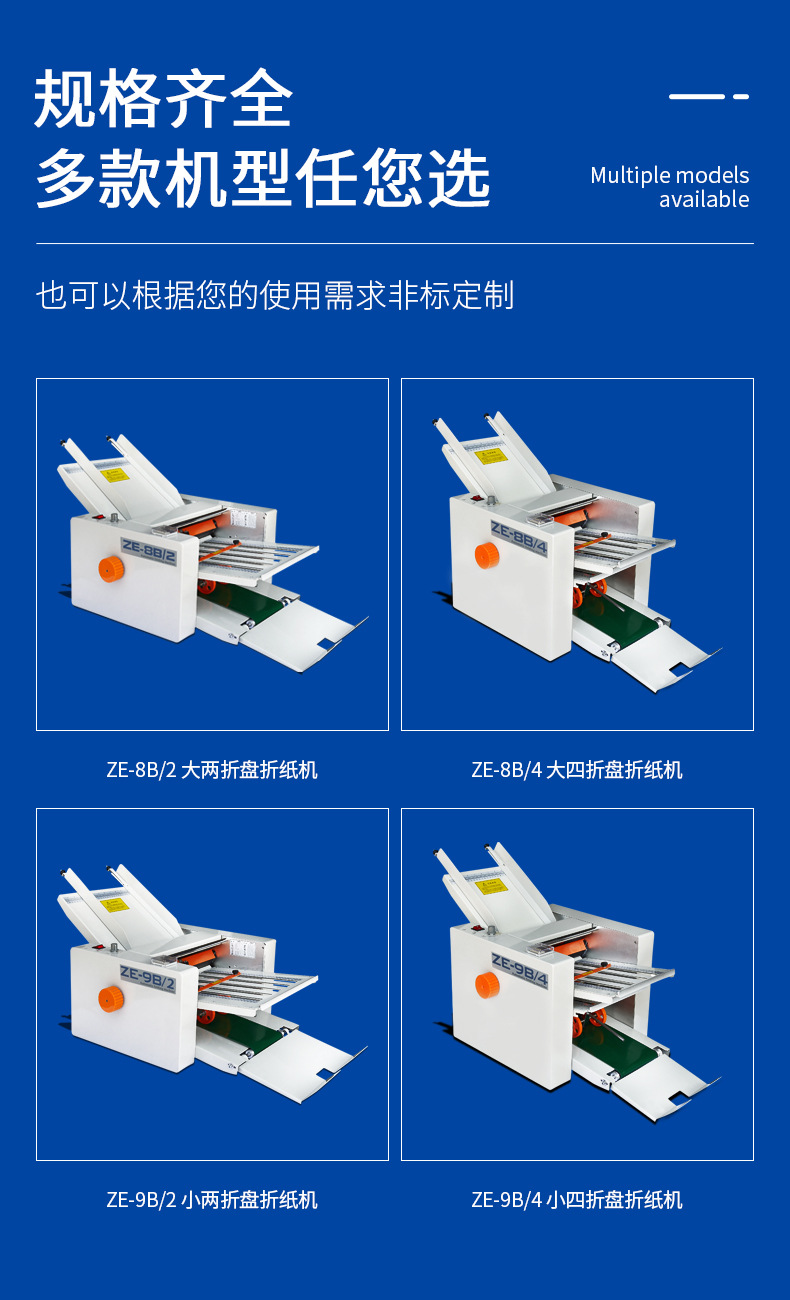 规格齐全
多款机型任您选

Multiple models available

也可以根据您的使用需求非标定制

ZE-8B/2

ZE-8B/2 大两折盘折纸机

ZE-8B/4

ZE-8B/4 大四折盘折纸机

ZE-9B/2

ZE-9B/2 小两折盘折纸机

ZE-9B/4

ZE-9B/4 小四折盘折纸机