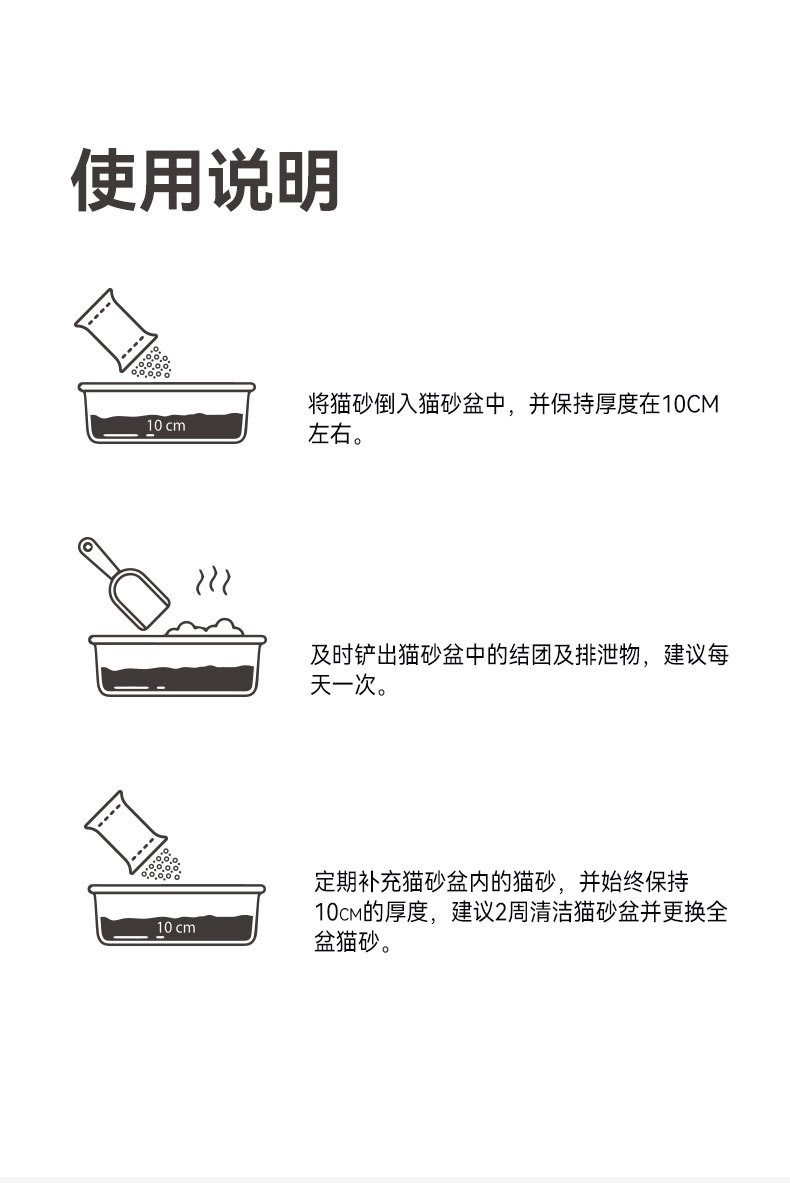 使用说明

10 cm

将猫砂倒入猫砂盆中，并保持厚度在10CM左右。

及时铲出猫砂盆中的结团及排泄物，建议每天一次。

10 cm

定期补充猫砂盆内的猫砂，并始终保持10CM的厚度，建议2周清洁猫砂盆并更换全盆猫砂。