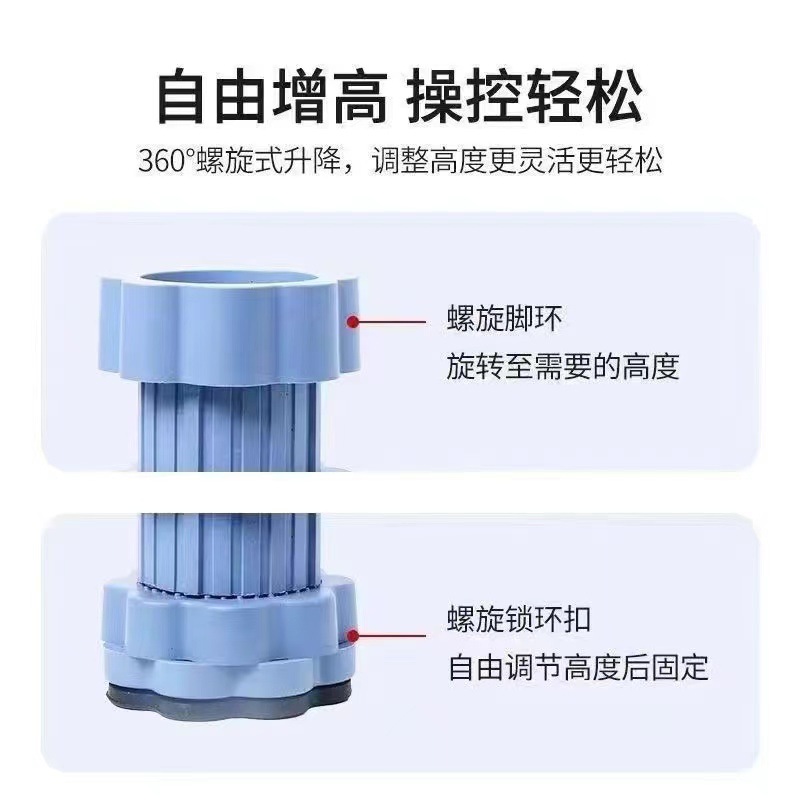 自由增高 操控轻松

360°螺旋式升降，调整高度更灵活更轻松

螺旋脚环
旋转至需要的高度

螺旋锁环扣
自由调节高度后固定